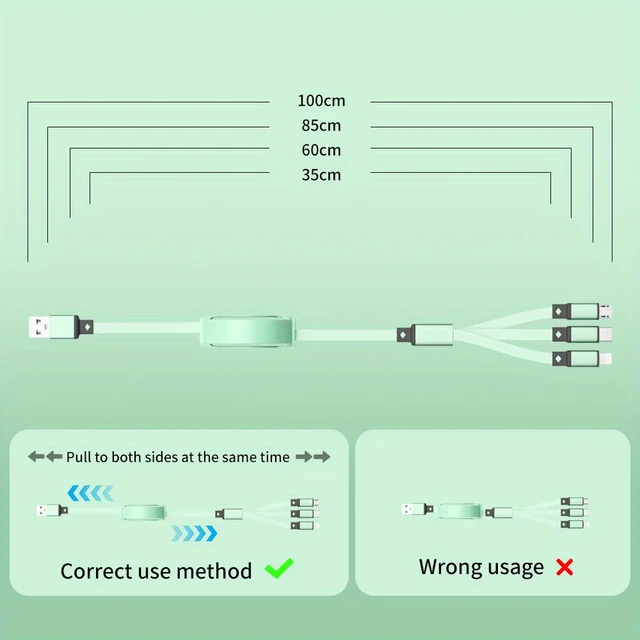 100cm
85cm
60cm
35cm

Pull to both sides at the same time

Correct use method

Wrong usage