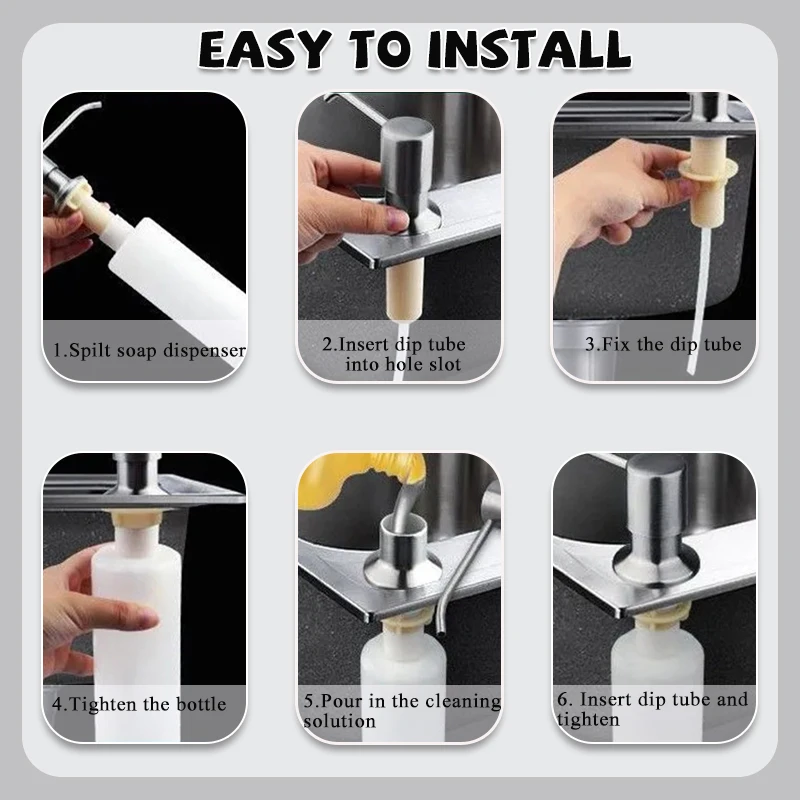 EASY TO INSTALL

1.Spilt soap dispenser

2.Insert dip tube into hole slot

3.Fix the dip tube

4.Tighten the bottle

5.Pour in the cleaning solution

6. Insert dip tube and tighten