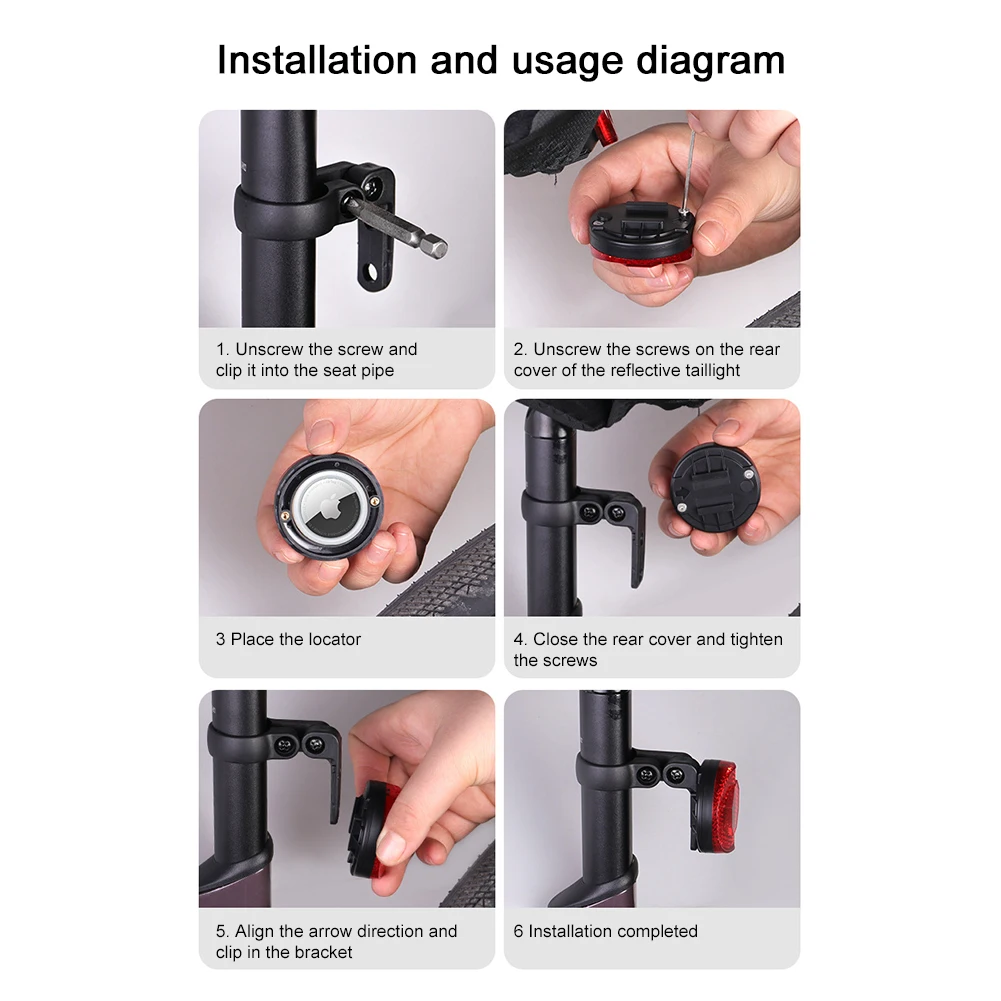 Installation and usage diagram

1. Unscrew the screw and clip it into the seat pipe

2. Unscrew the screws on the rear cover of the reflective taillight

3 Place the locator

4. Close the rear cover and tighten the screws

5. Align the arrow direction and clip in the bracket

6 Installation completed