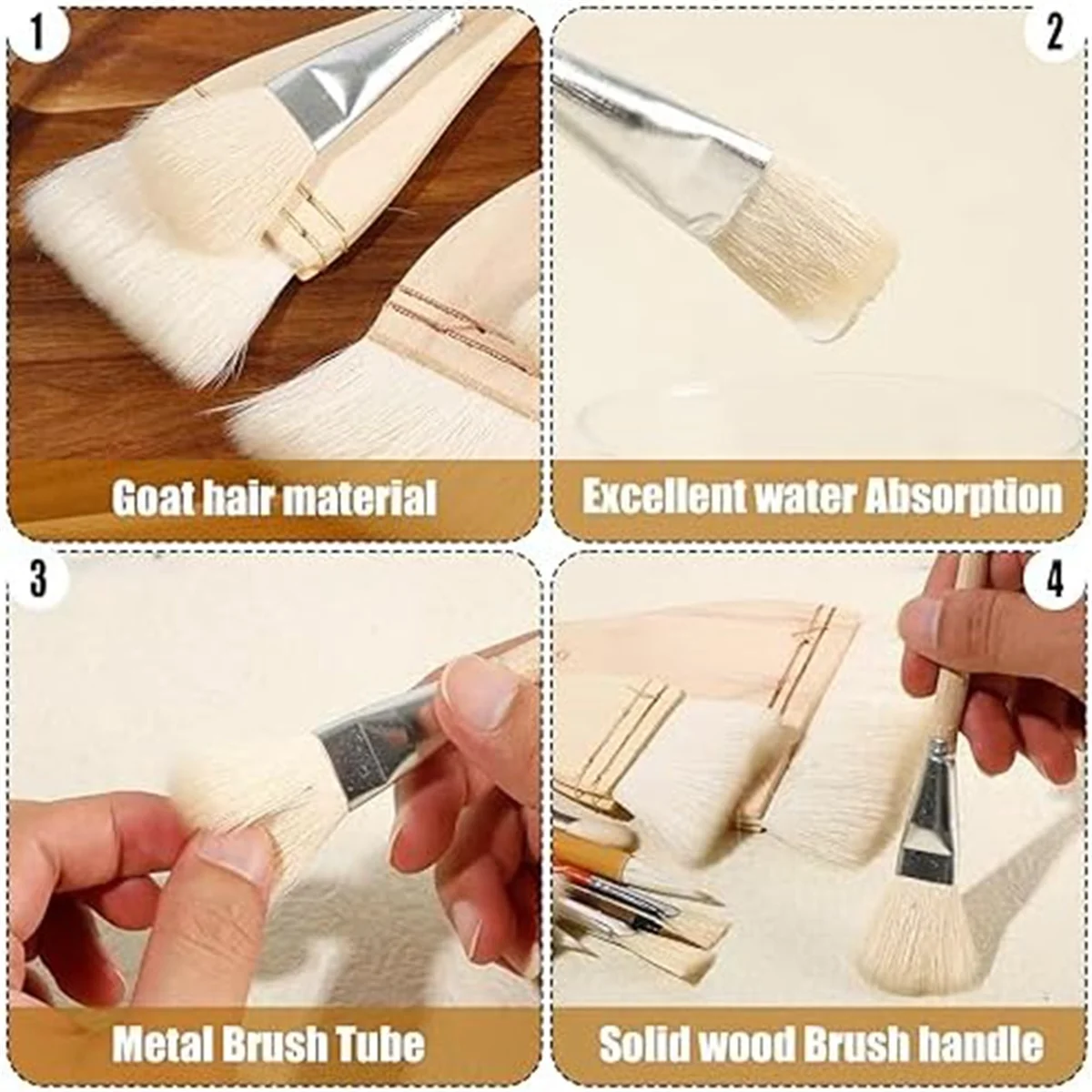 1

Goat hair material

2

Excellent water Absorption

3

Metal Brush Tube

4

Solid wood Brush handle