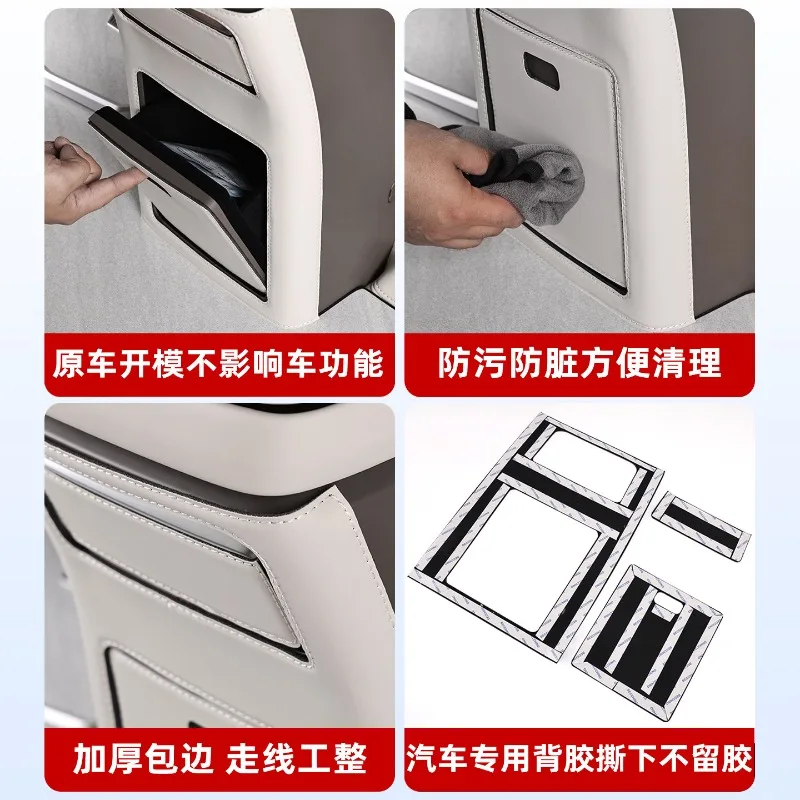 原车开模不影响车功能

防污防脏方便清理

加厚包边 走线工整

汽车专用背胶撕下不留胶