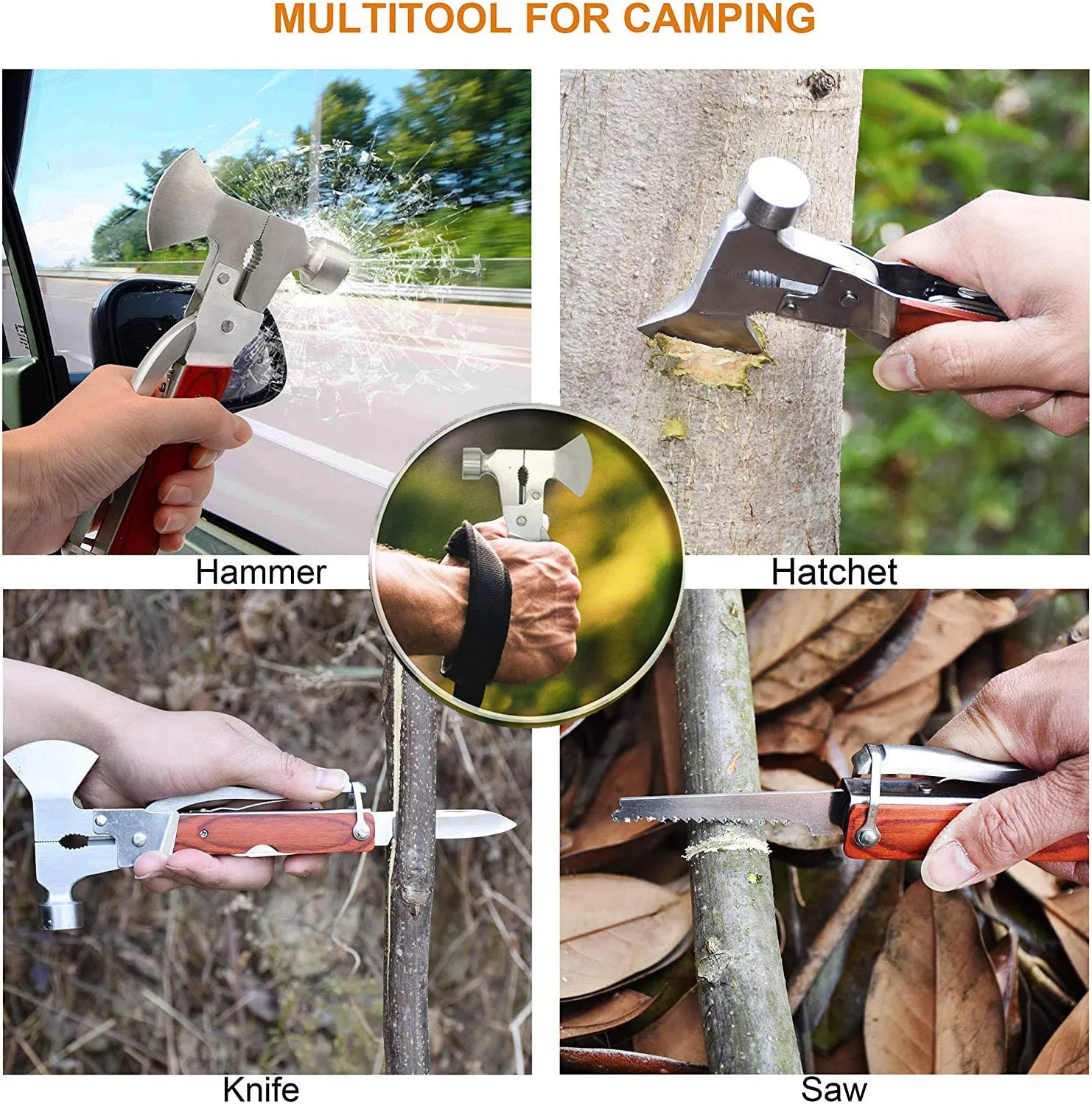 MULTITOOL FOR CAMPING

Hammer

Hatchet

Knife

Saw