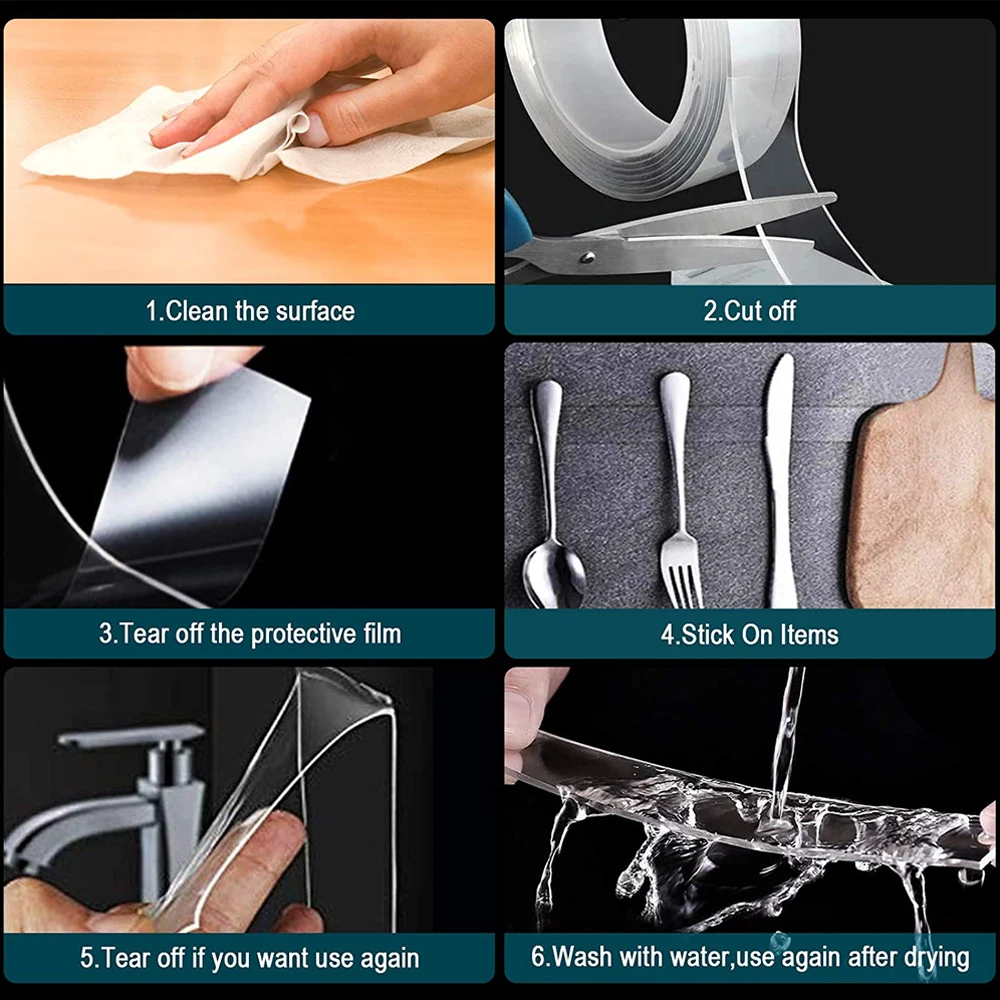 1.Clean the surface

2.Cut off

3.Tear off the protective film

4.Stick On Items

5.Tear off if you want use again

6.Wash with water,use again after drying