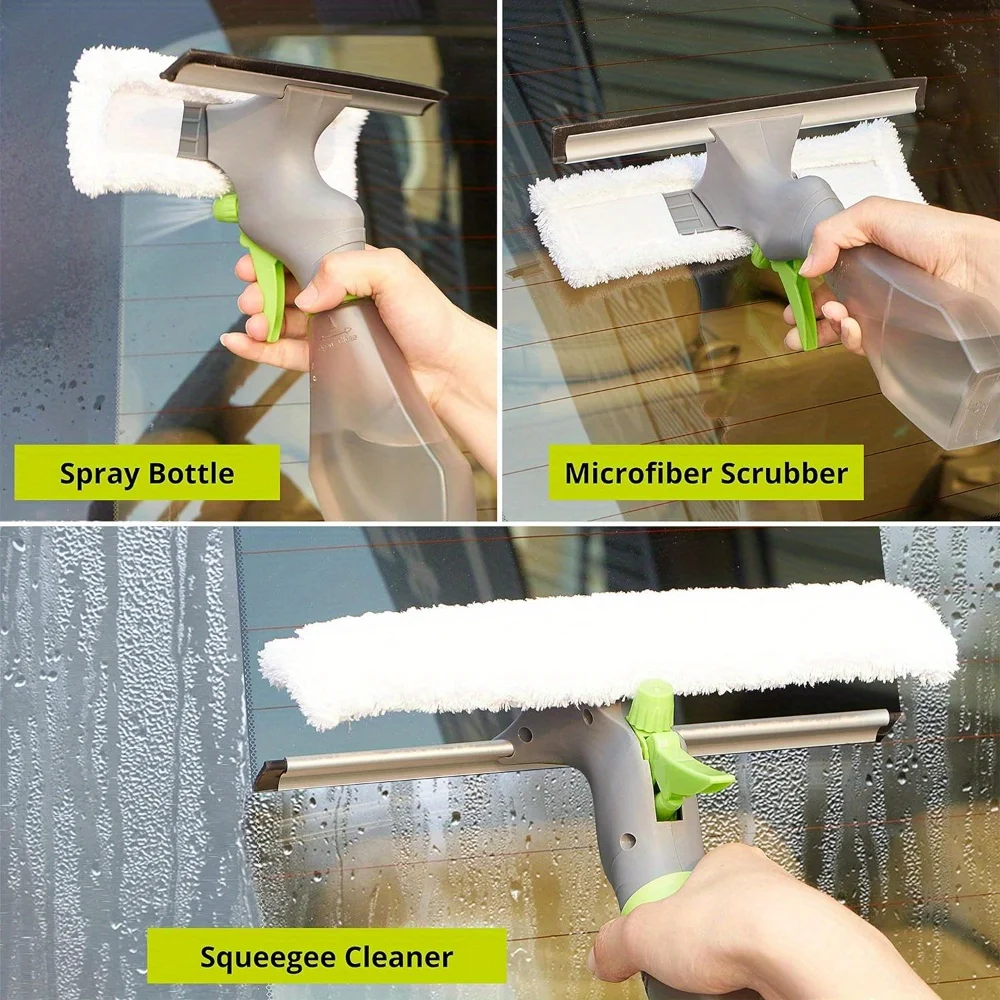 Spray Bottle

Microfiber Scrubber

Squeegee Cleaner