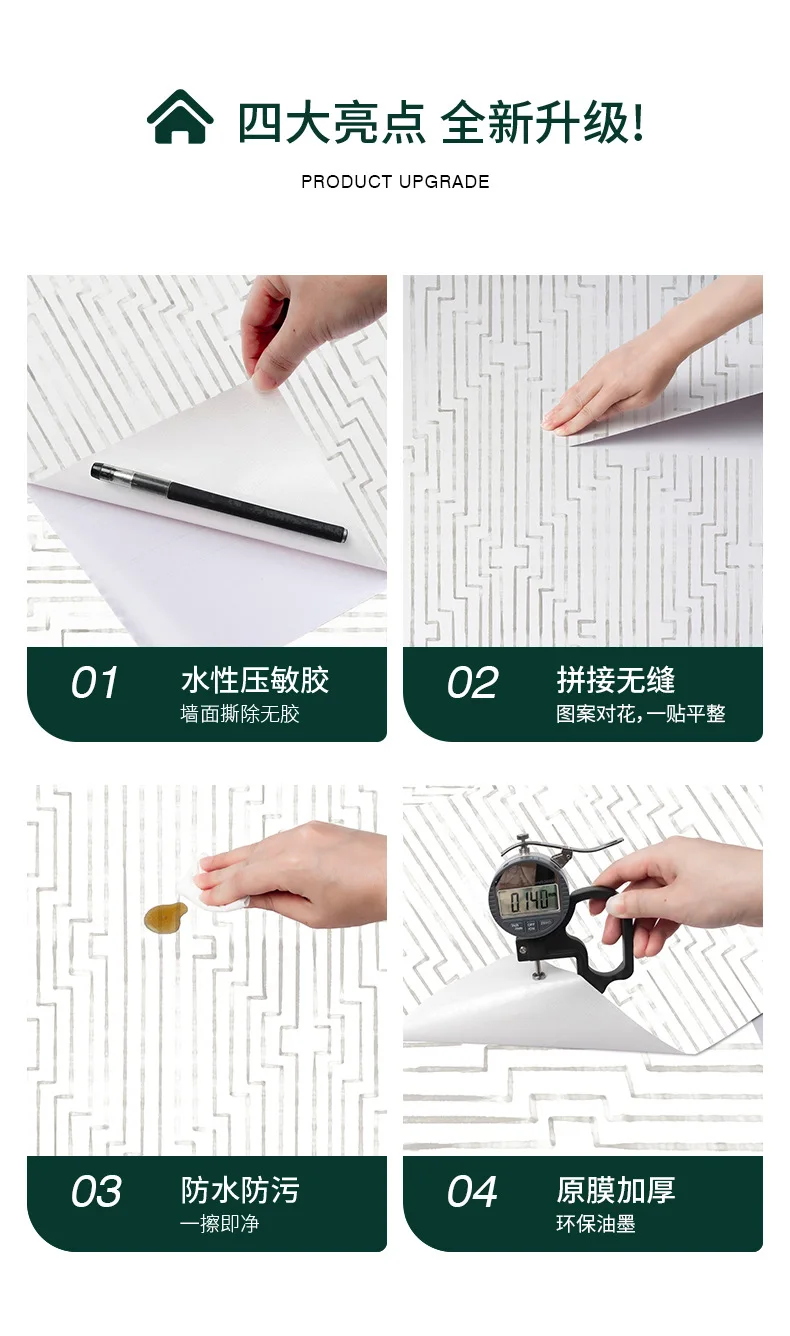 四大亮点 全新升级!

PRODUCT UPGRADE

01 水性压敏胶
墙面撕除无胶

02 拼接无缝
图案对花,一贴平整

0.140

03 防水防污
一擦即净

04 原膜加厚
环保油墨