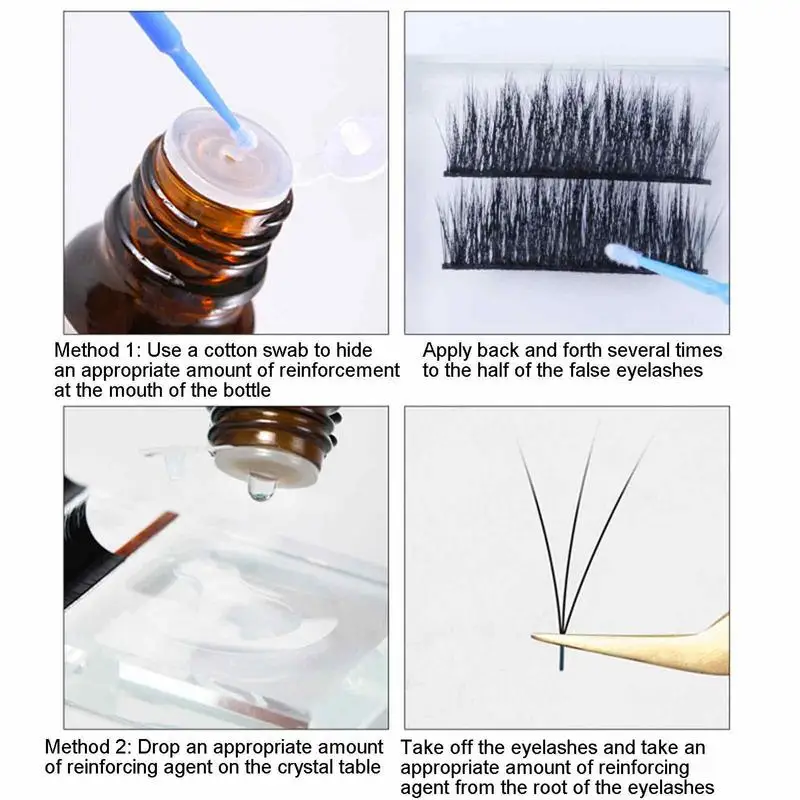 Method 1: Use a cotton swab to hide an appropriate amount of reinforcement at the mouth of the bottle

Apply back and forth several times to the half of the false eyelashes

Method 2: Drop an appropriate amount of reinforcing agent on the crystal table

Take off the eyelashes and take an appropriate amount of reinforcing agent from the root of the eyelashes