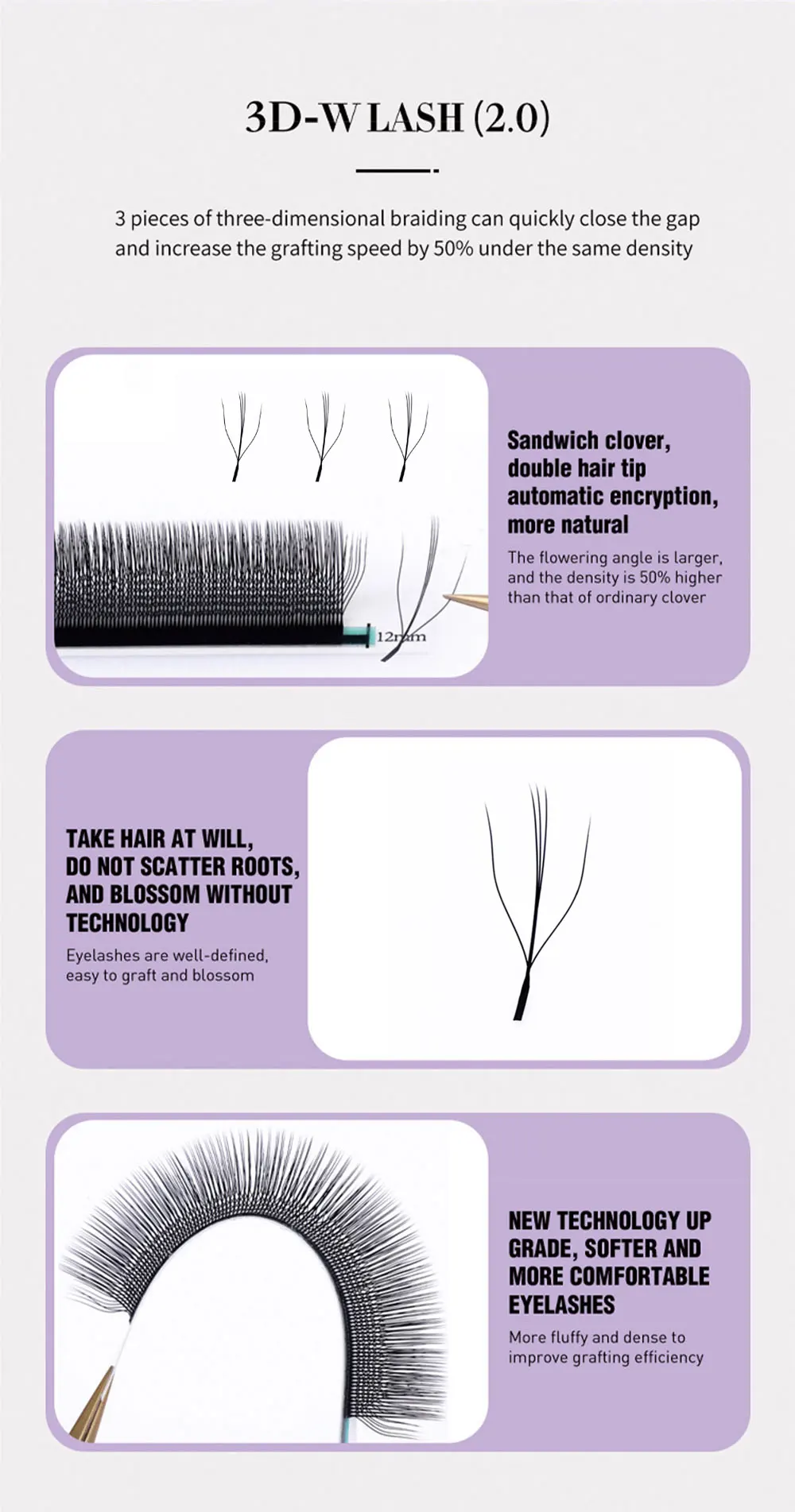 3D-W LASH (2.0)

3 pieces of three-dimensional braiding can quickly close the gap and increase the grafting speed by 50% under the same density

12mm

Sandwich clover, double hair tip automatic encryption, more natural

The flowering angle is larger, and the density is 50% higher than that of ordinary clover

TAKE HAIR AT WILL, DO NOT SCATTER ROOTS, AND BLOSSOM WITHOUT TECHNOLOGY

Eyelashes are well-defined, easy to graft and blossom

NEW TECHNOLOGY UP GRADE, SOFTER AND MORE COMFORTABLE EYELASHES

More fluffy and dense to improve grafting efficiency