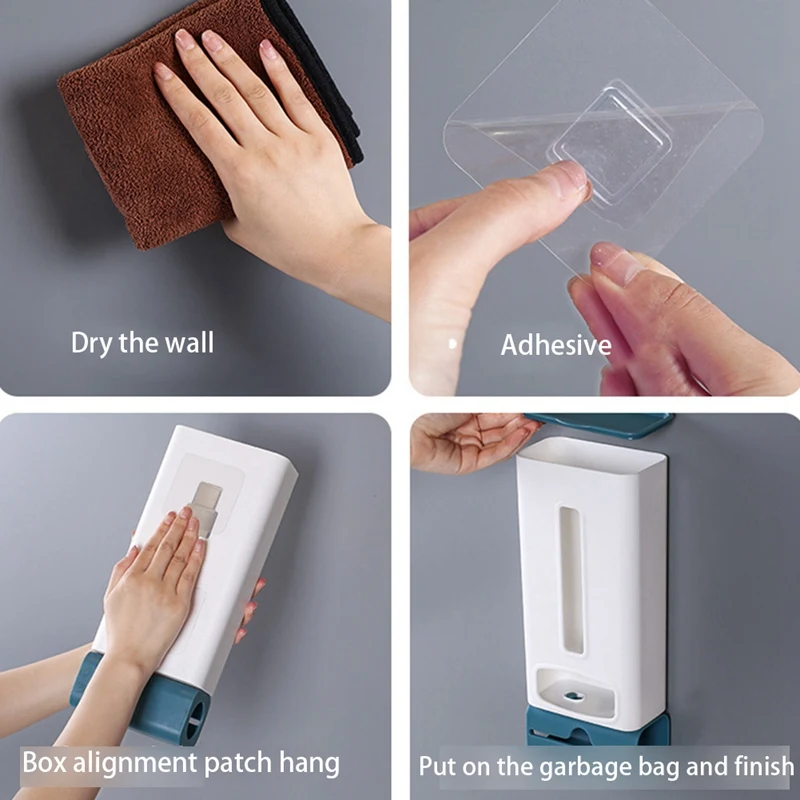 Dry the wall

Adhesive

Box alignment patch hang

Put on the garbage bag and finish