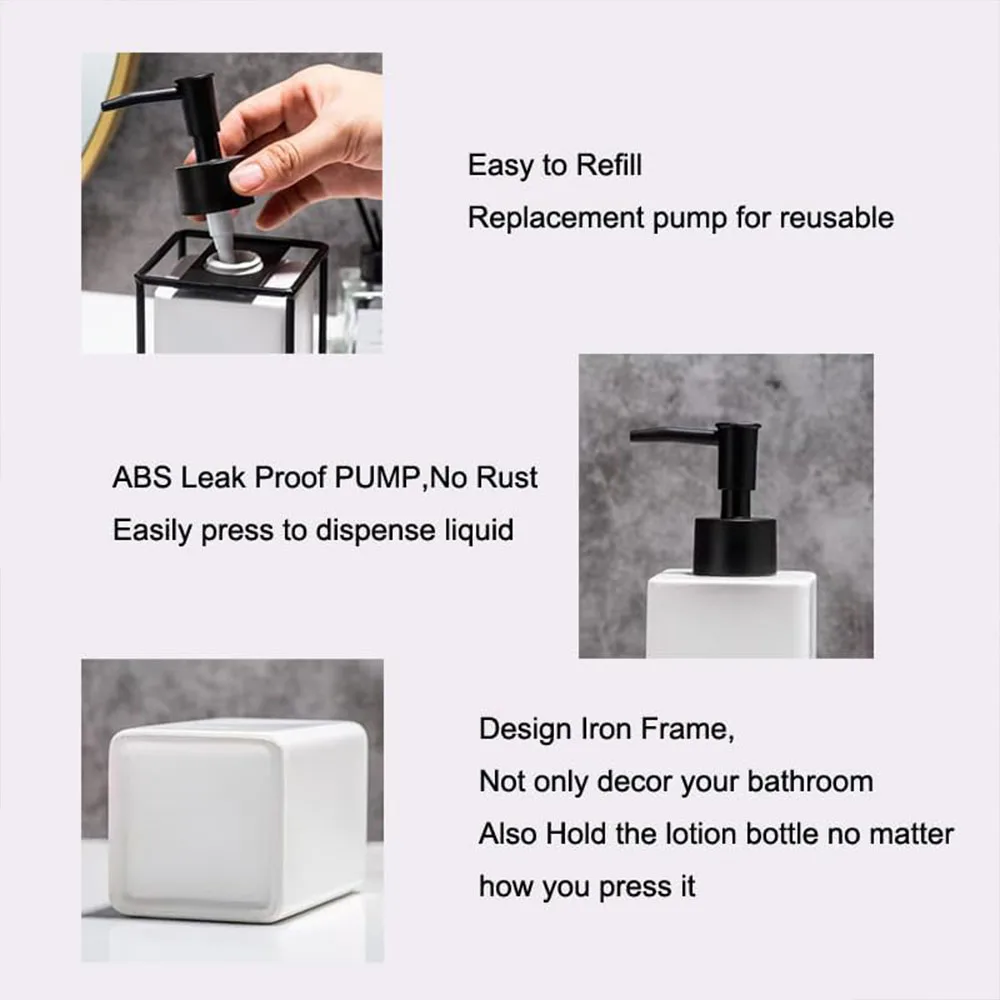 Easy to Refill
Replacement pump for reusable

ABS Leak Proof PUMP,No Rust
Easily press to dispense liquid

Design Iron Frame,
Not only decor your bathroom
Also Hold the lotion bottle no matter how you press it