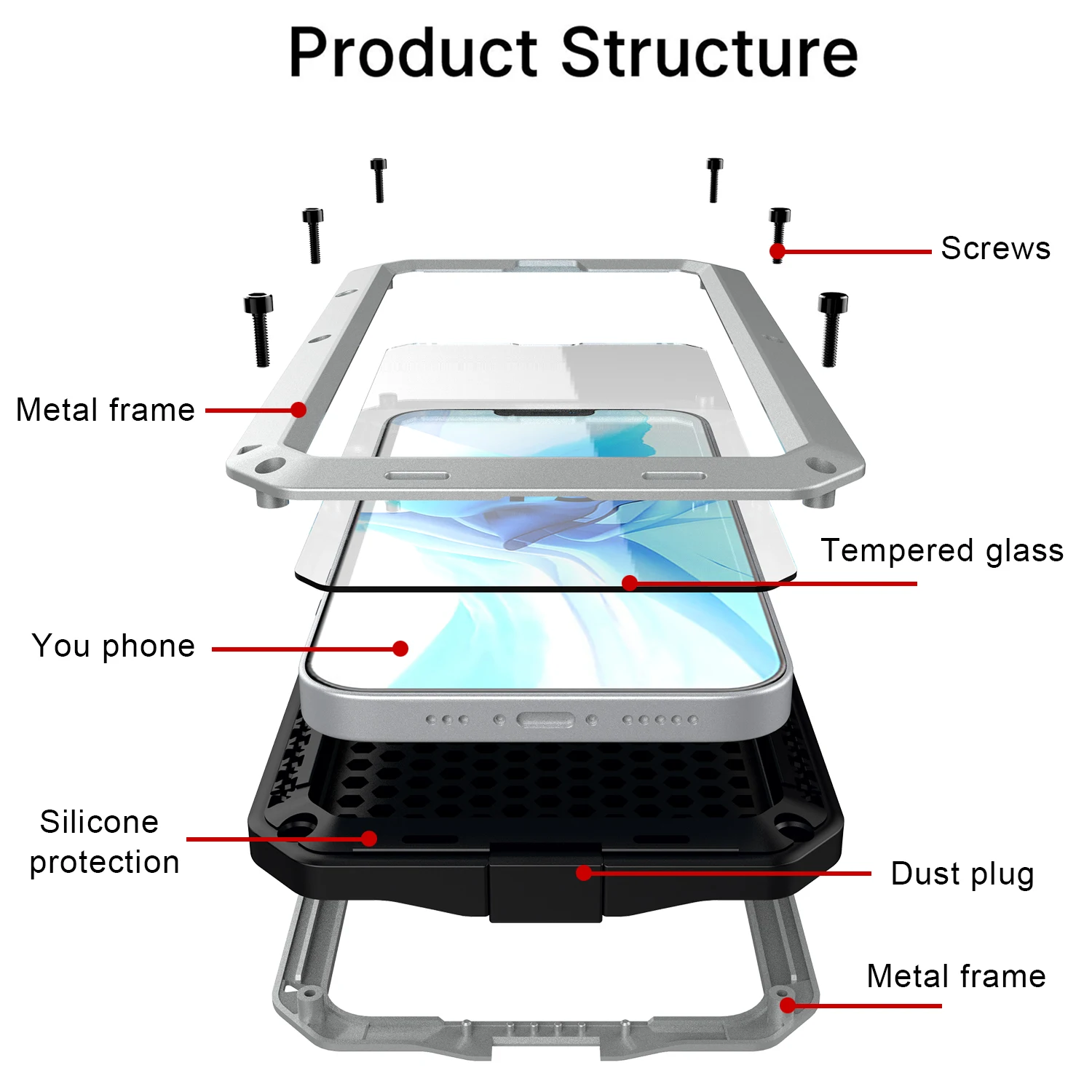 Product Structure

Screws

Metal frame

Tempered glass

You phone

Silicone protection

Dust plug

Metal frame