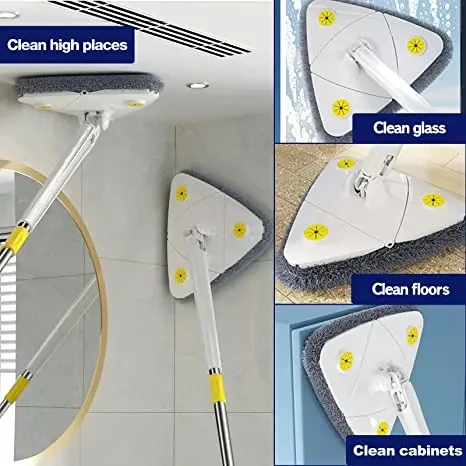 Clean high places

Clean glass

Clean floors

Clean cabinets