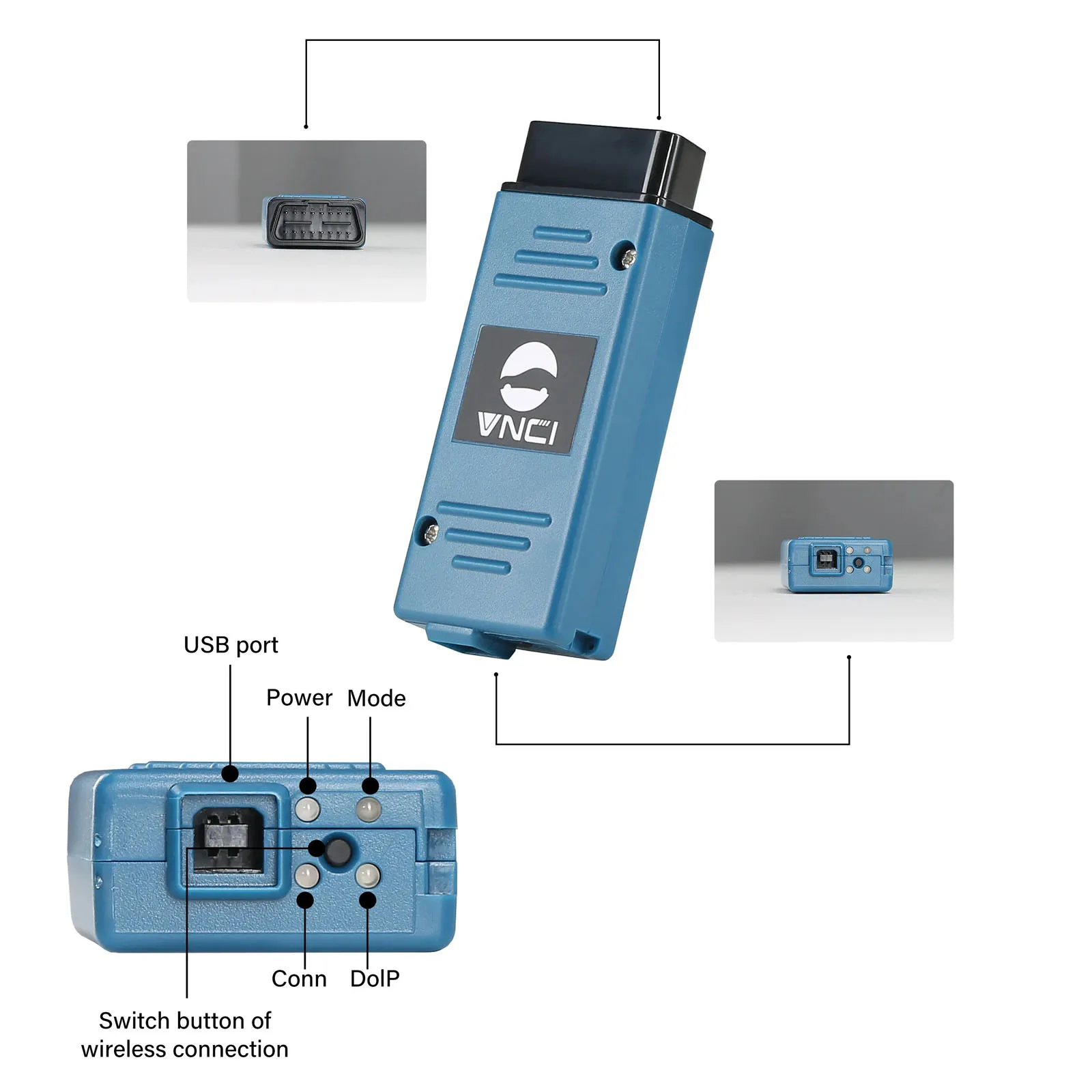 VNCI

USB port

Power Mode

Conn DoIP

Switch button of wireless connection