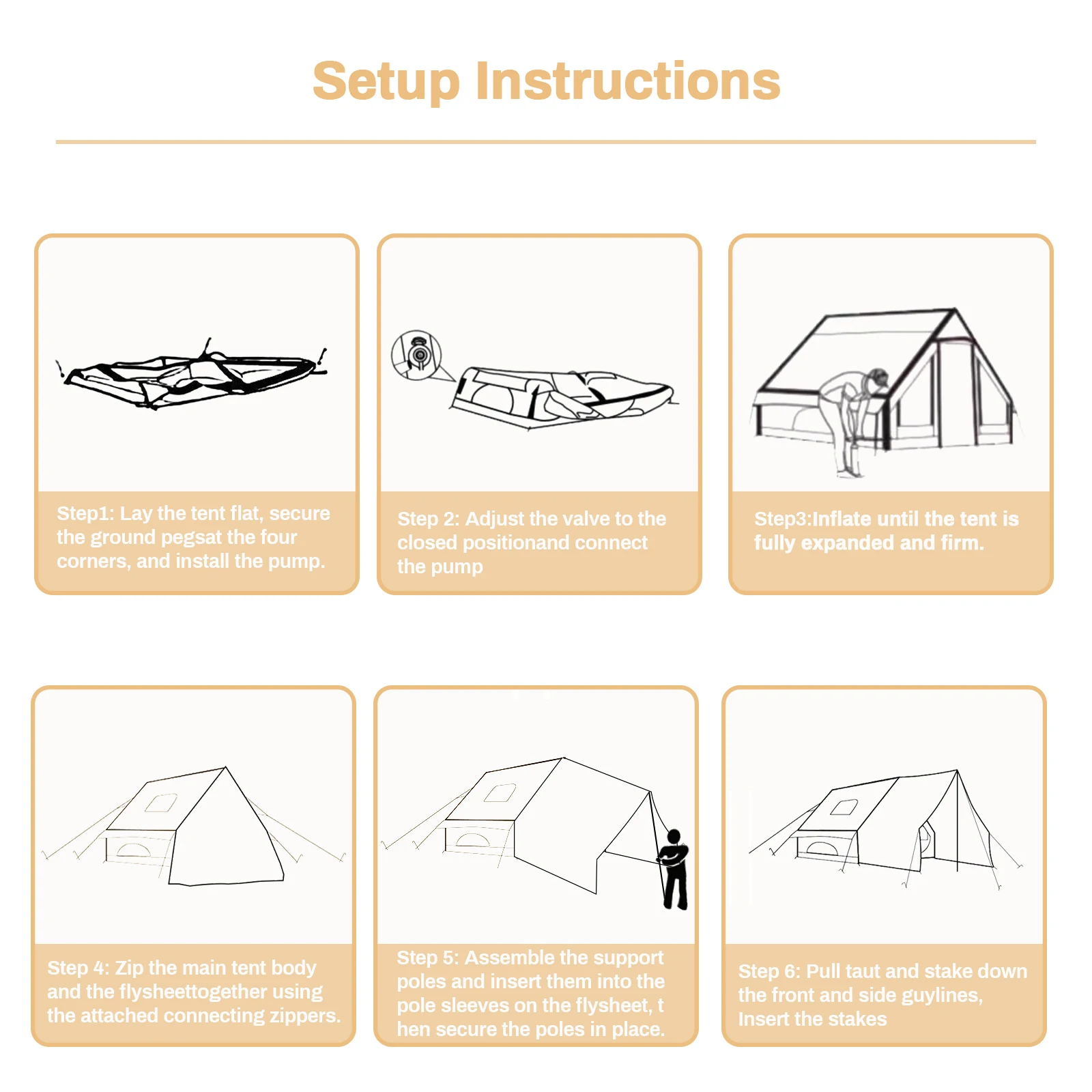 Setup Instructions

Step1: Lay the tent flat, secure the ground pegsat the four corners, and install the pump.

Step 2: Adjust the valve to the closed positionand connect the pump

Step3:Inflate until the tent is fully expanded and firm.

Step 4: Zip the main tent body and the flysheettogether using the attached connecting zippers.

Step 5: Assemble the support poles and insert them into the pole sleeves on the flysheet, t hen secure the poles in place.

Step 6: Pull taut and stake down the front and side guylines, Insert the stakes