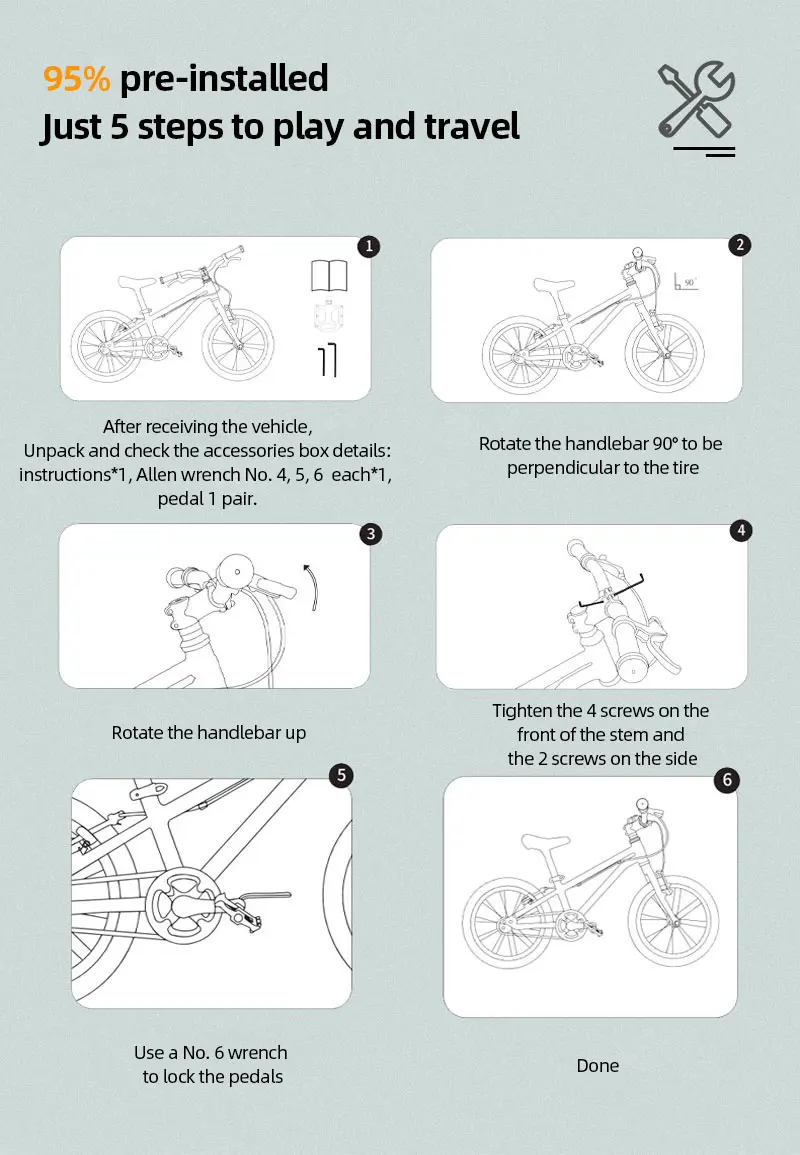 95% pre-installed
Just 5 steps to play and travel

1

After receiving the vehicle,
Unpack and check the accessories box details: instructions*1, Allen wrench No. 4, 5, 6 each*1, pedal 1 pair.

2

90°

Rotate the handlebar 90° to be perpendicular to the tire

3

Rotate the handlebar up

4

Tighten the 4 screws on the front of the stem and the 2 screws on the side

5

Use a No. 6 wrench to lock the pedals

6

Done