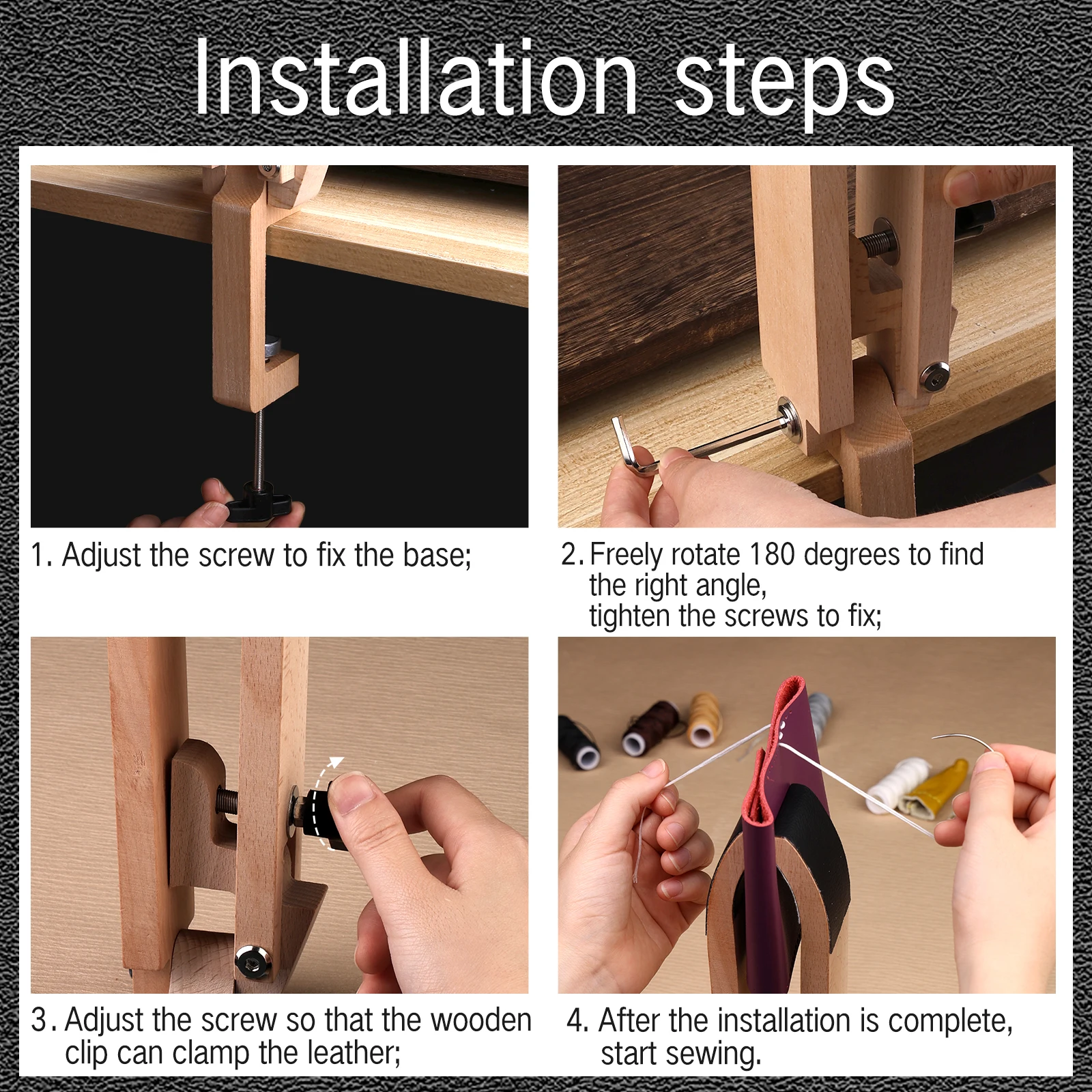 Installation steps

1. Adjust the screw to fix the base;

2. Freely rotate 180 degrees to find the right angle, tighten the screws to fix;

3. Adjust the screw so that the wooden clip can clamp the leather;

4. After the installation is complete, start sewing.