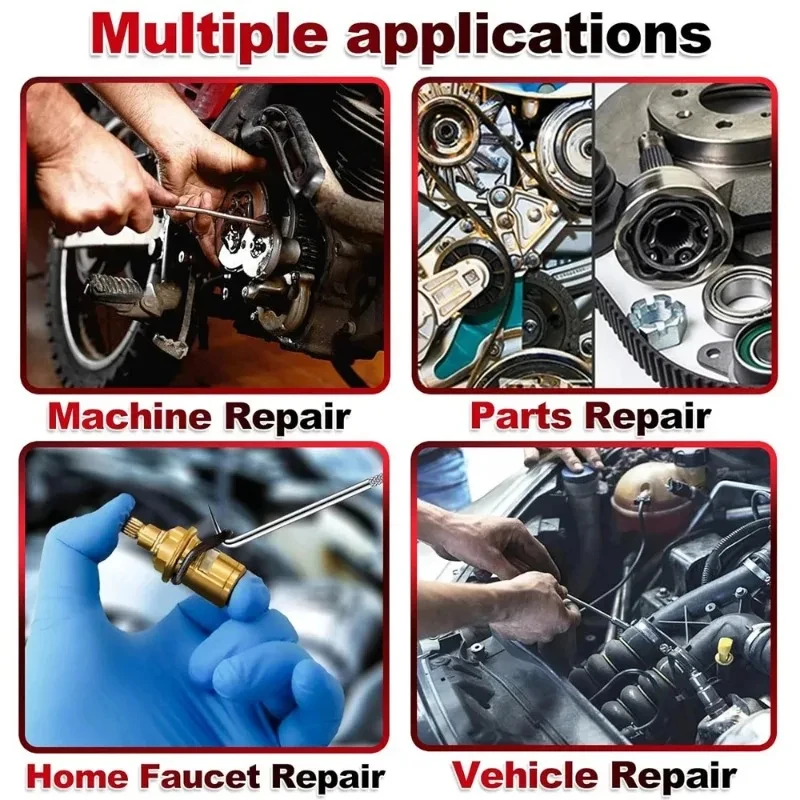 Multiple applications

Machine Repair

Parts Repair

Home Faucet Repair

Vehicle Repair