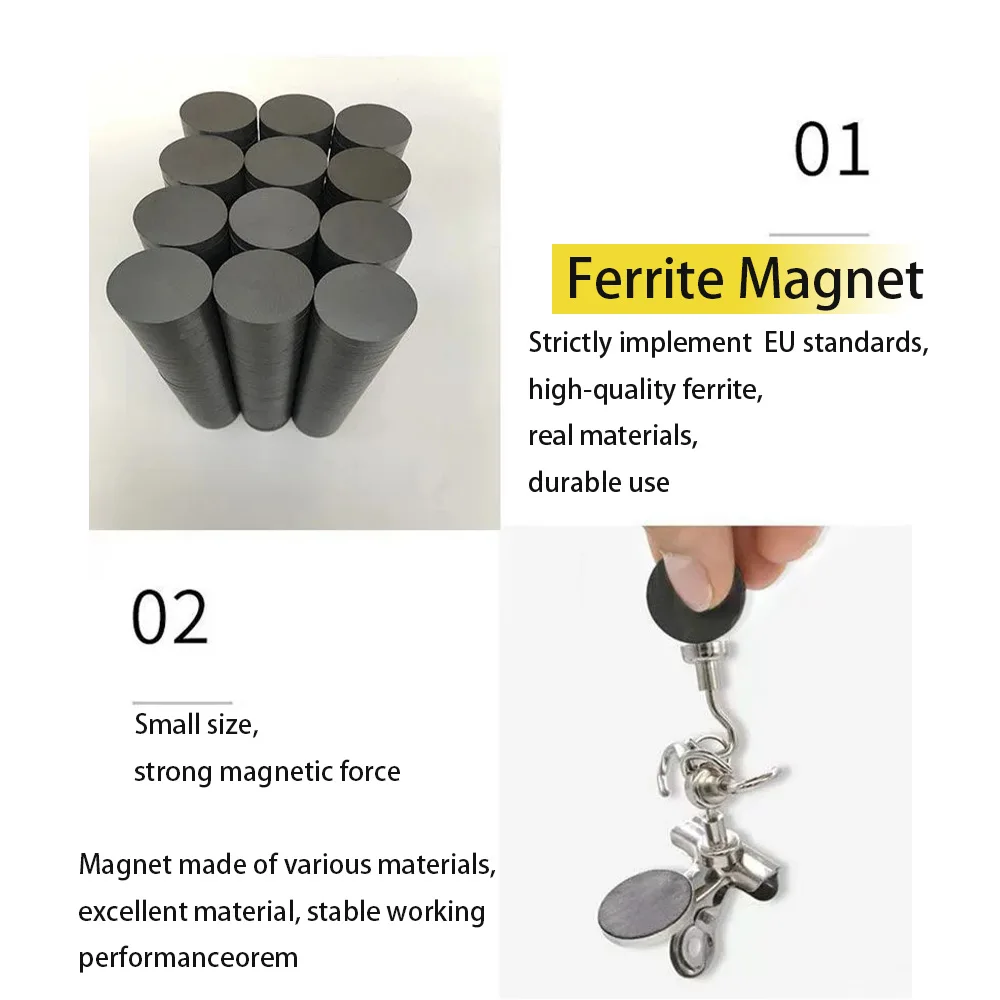 01

Ferrite Magnet

Strictly implement EU standards, high-quality ferrite, real materials, durable use

02

Small size, strong magnetic force

Magnet made of various materials, excellent material, stable working performanceorem