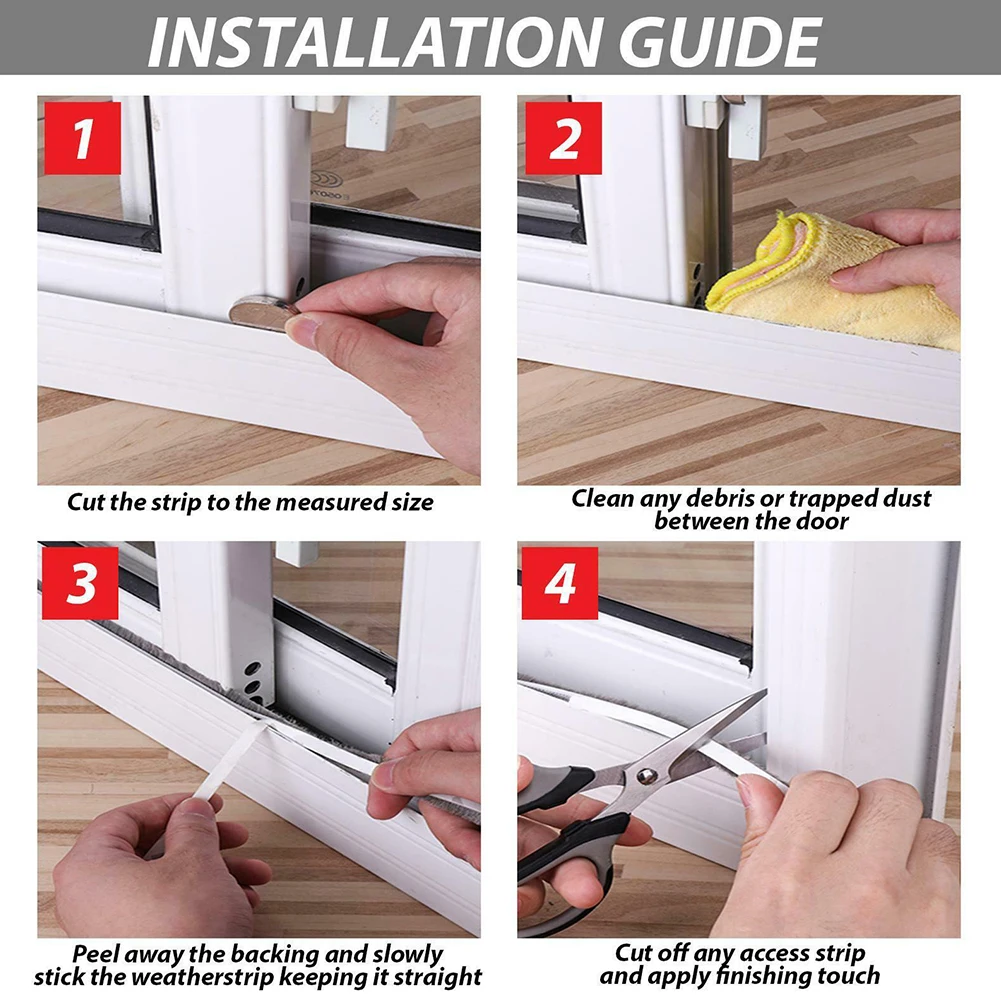 INSTALLATION GUIDE

1

Cut the strip to the measured size

2

Clean any debris or trapped dust between the door

3

Peel away the backing and slowly stick the weatherstrip keeping it straight

4

Cut off any access strip and apply finishing touch