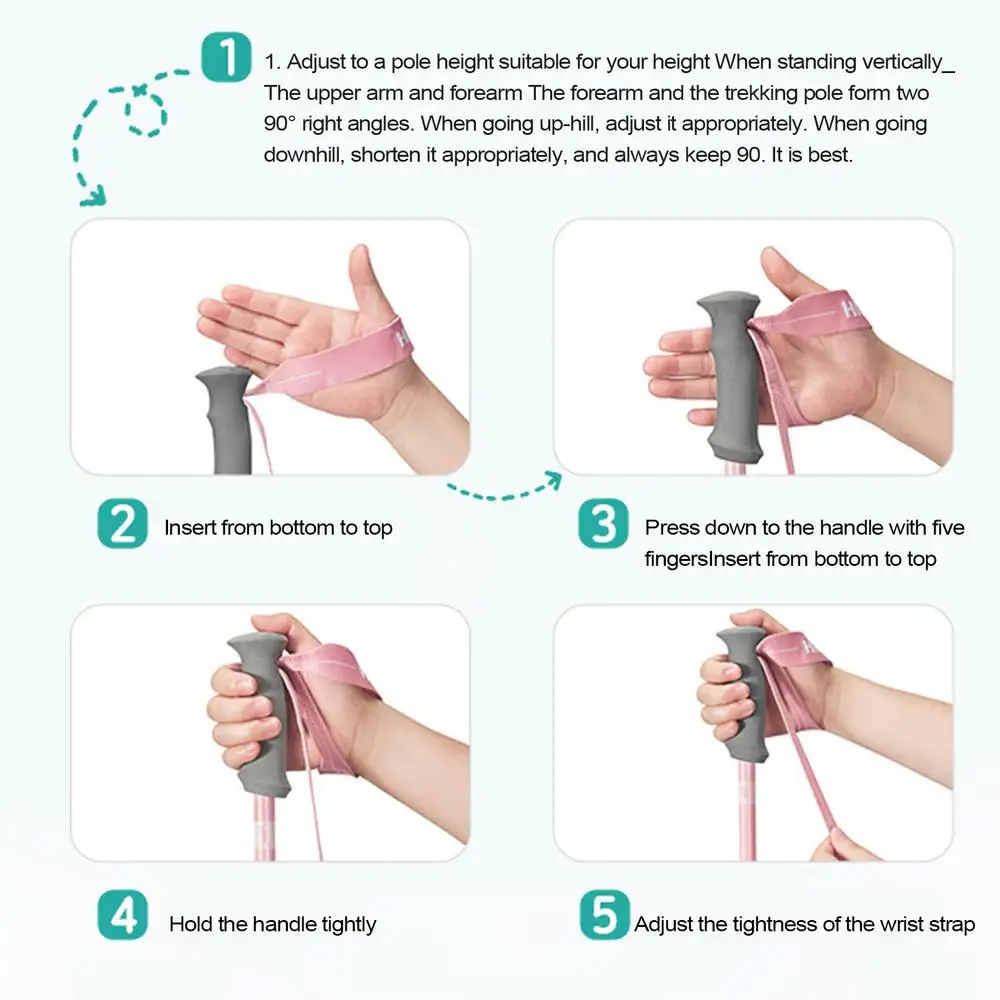 1

1. Adjust to a pole height suitable for your height When standing vertically_ The upper arm and forearm The forearm and the trekking pole form two 90° right angles. When going up-hill, adjust it appropriately. When going downhill, shorten it appropriately, and always keep 90. It is best.

2 Insert from bottom to top

3 Press down to the handle with five fingersInsert from bottom to top

4 Hold the handle tightly

5 Adjust the tightness of the wrist strap