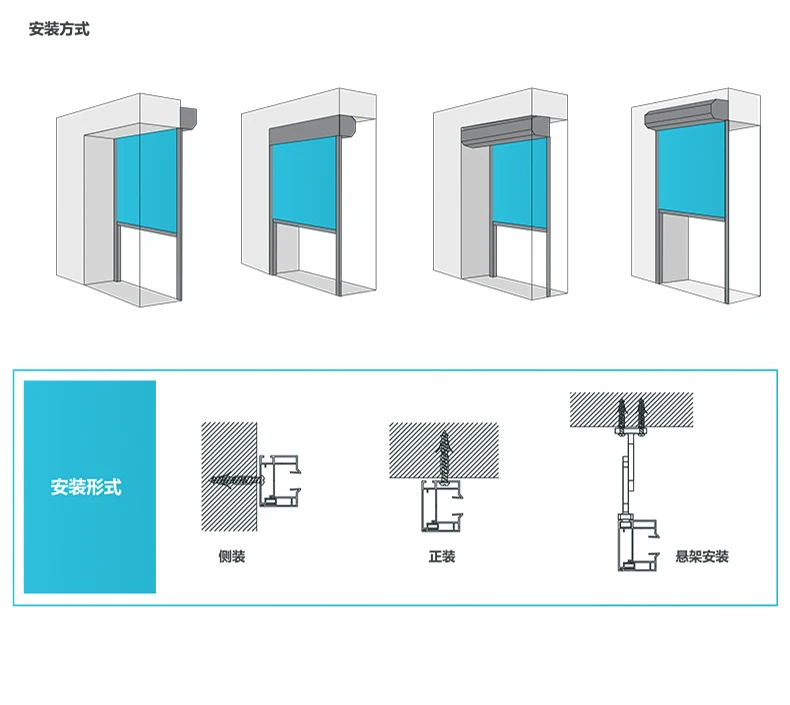 安装方式

安装形式

侧装

正装

悬架安装