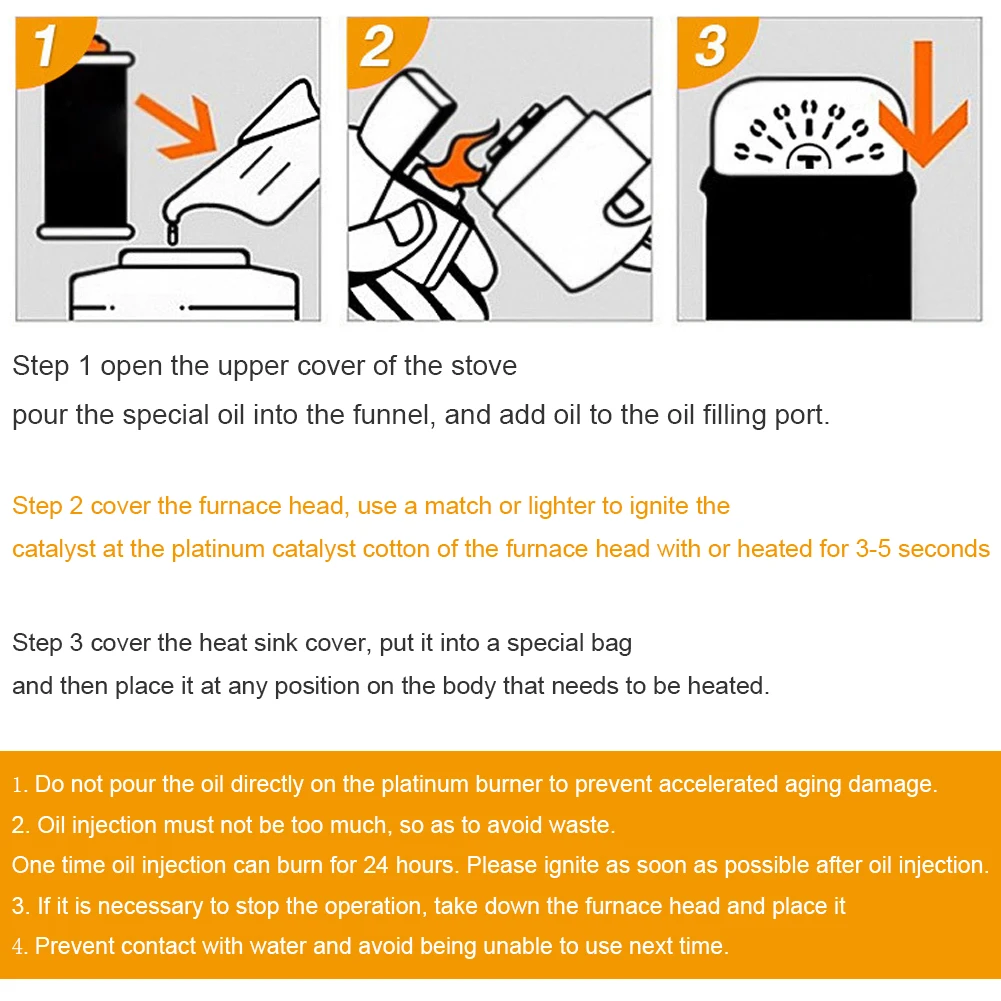 1

2

3

Step 1 open the upper cover of the stove
pour the special oil into the funnel, and add oil to the oil filling port.

Step 2 cover the furnace head, use a match or lighter to ignite the catalyst at the platinum catalyst cotton of the furnace head with or heated for 3-5 seconds

Step 3 cover the heat sink cover, put it into a special bag and then place it at any position on the body that needs to be heated.

1. Do not pour the oil directly on the platinum burner to prevent accelerated aging damage.
2. Oil injection must not be too much, so as to avoid waste.
One time oil injection can burn for 24 hours. Please ignite as soon as possible after oil injection.
3. If it is necessary to stop the operation, take down the furnace head and place it
4. Prevent contact with water and avoid being unable to use next time.