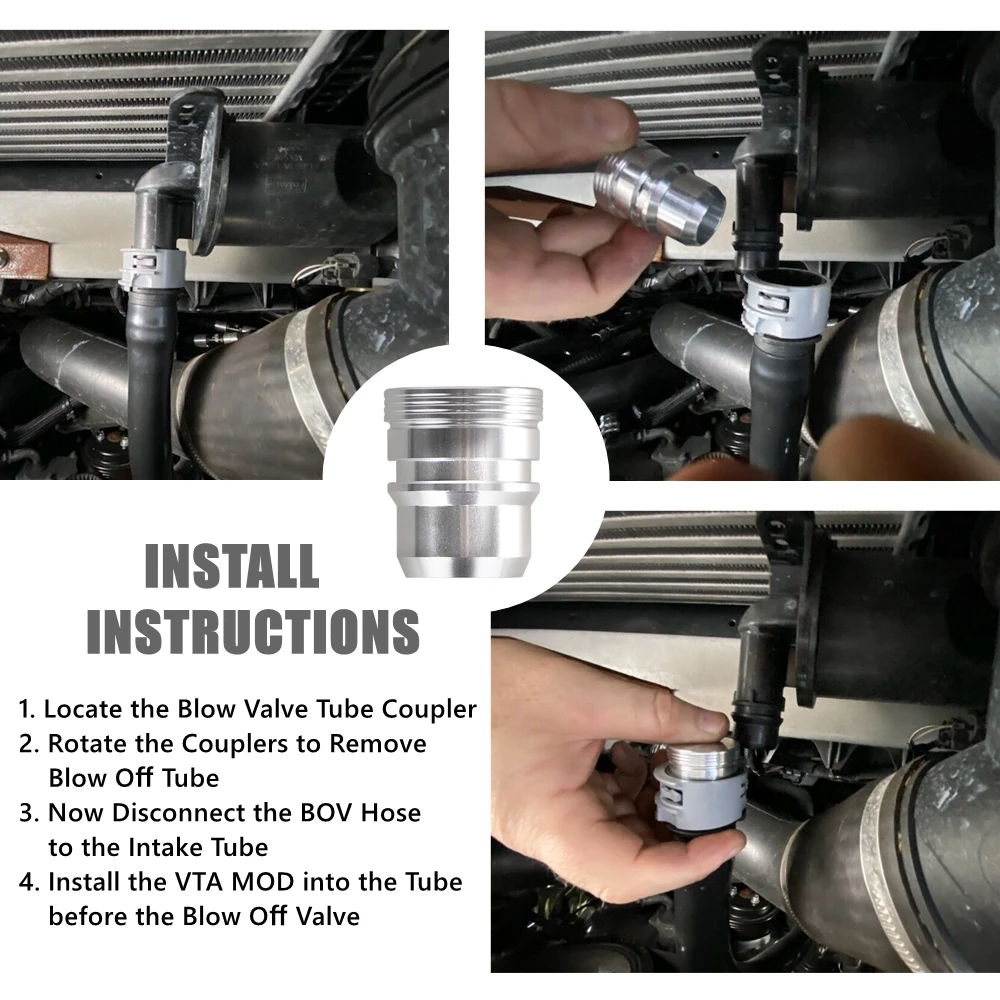 INSTALL INSTRUCTIONS

1. Locate the Blow Valve Tube Coupler
2. Rotate the Couplers to Remove Blow Off Tube
3. Now Disconnect the BOV Hose to the Intake Tube
4. Install the VTA MOD into the Tube before the Blow Off Valve