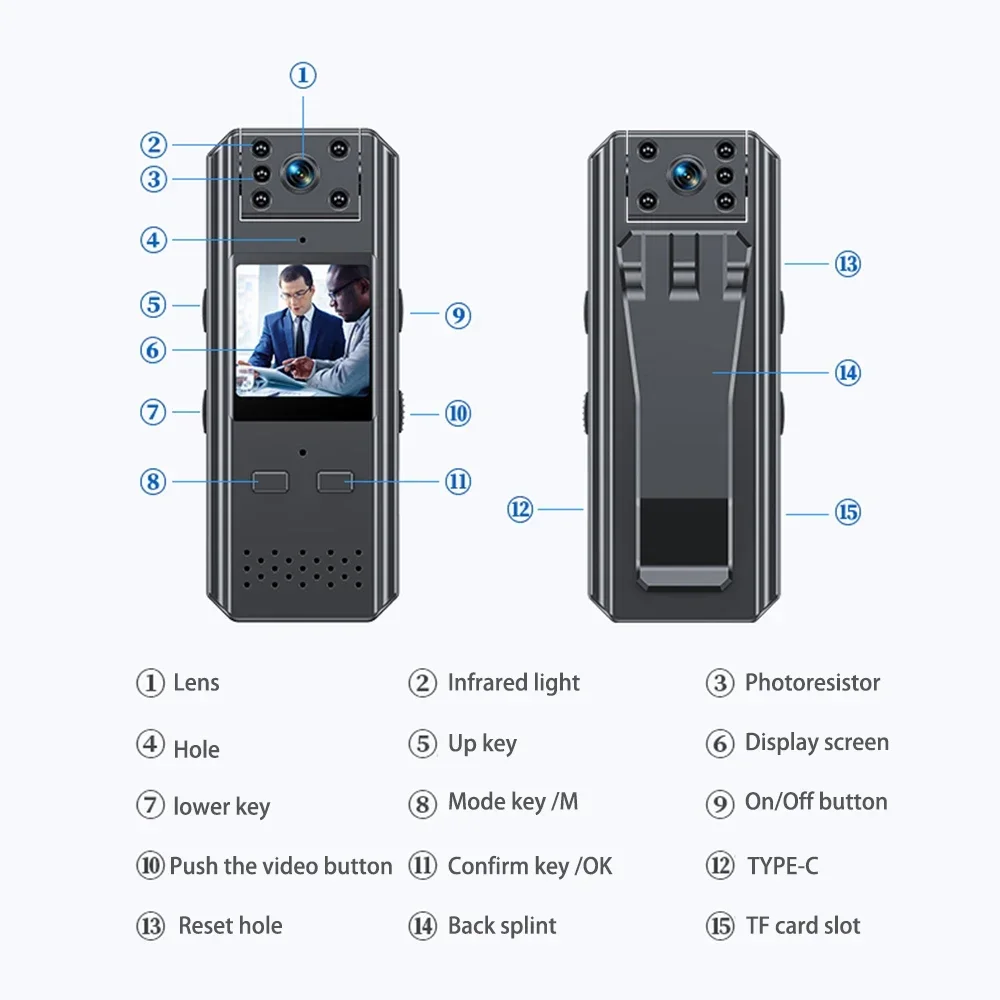 ①
②
③
④
⑤
⑥
⑦
⑧
⑨
⑩
⑪
⑫
⑬
⑭
⑮

① Lens
② Infrared light
③ Photoresistor
④ Hole
⑤ Up key
⑥ Display screen
⑦ lower key
⑧ Mode key /M
⑨ On/Off button
⑩ Push the video button
⑪ Confirm key /OK
⑫ TYPE-C
⑬ Reset hole
⑭ Back splint
⑮ TF card slot