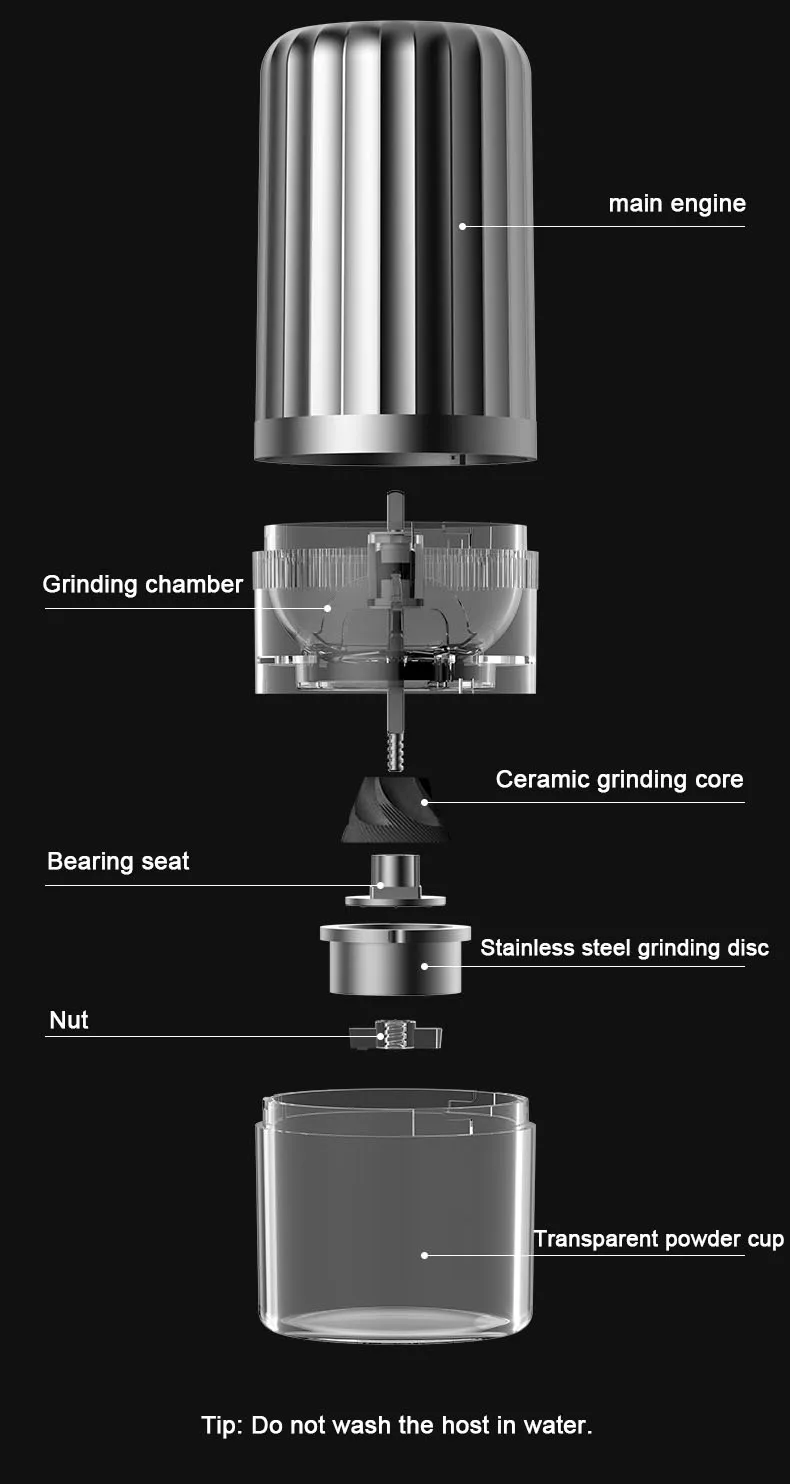 main engine

Grinding chamber

Ceramic grinding core

Bearing seat

Stainless steel grinding disc

Nut

Transparent powder cup

Tip: Do not wash the host in water.