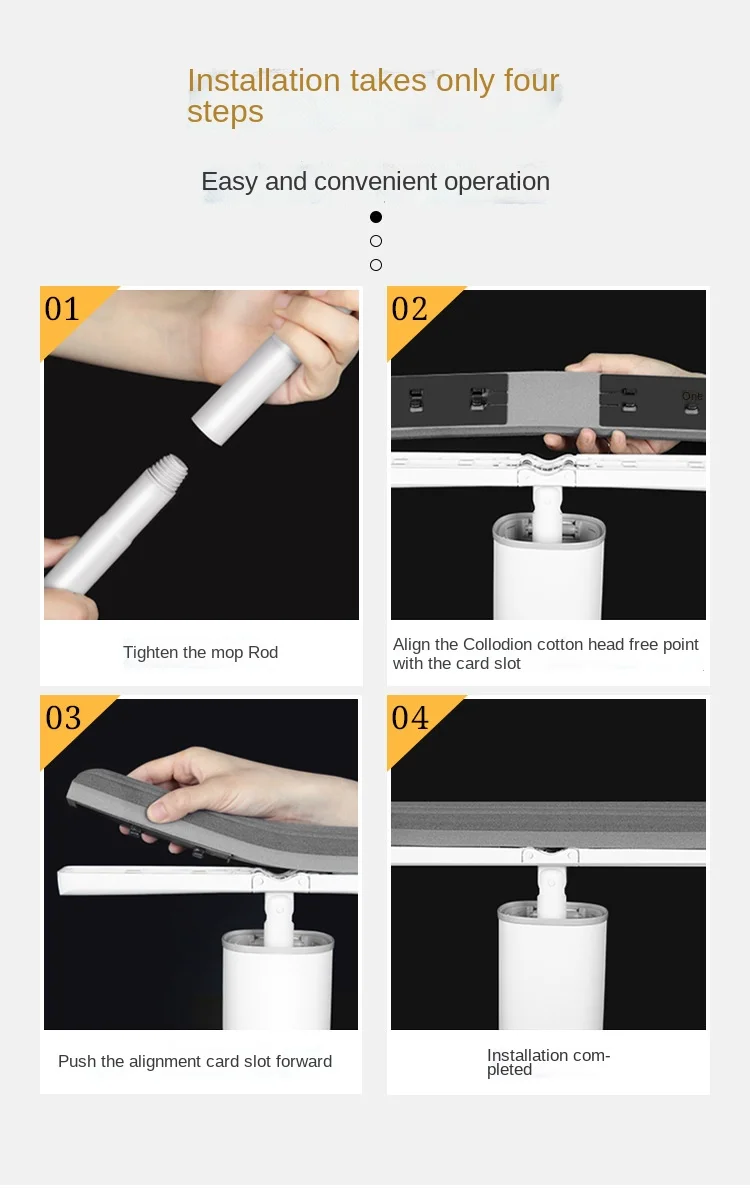 Installation takes only four steps

Easy and convenient operation

01

Tighten the mop Rod

02

One

Align the Collodion cotton head free point with the card slot

03

Push the alignment card slot forward

04

Installation completed