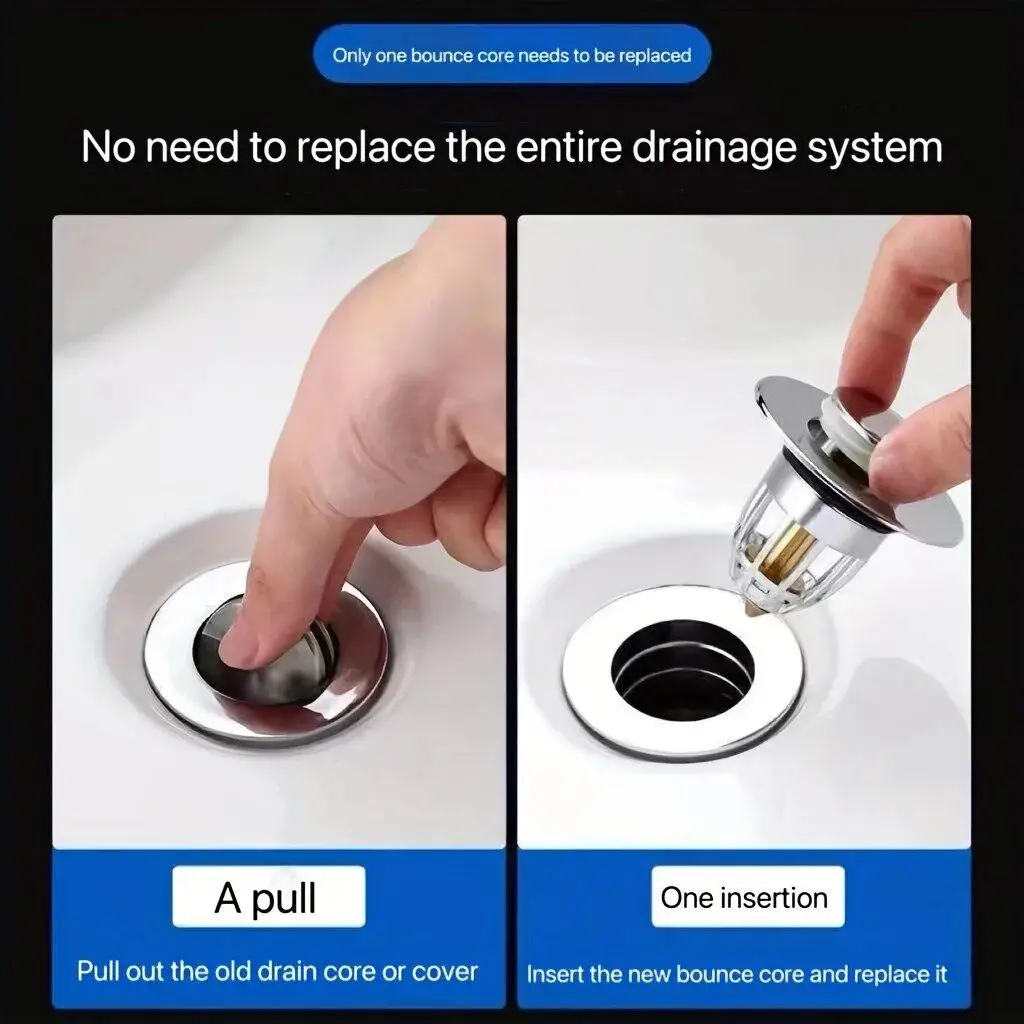 Only one bounce core needs to be replaced

No need to replace the entire drainage system

A pull

Pull out the old drain core or cover

One insertion

Insert the new bounce core and replace it