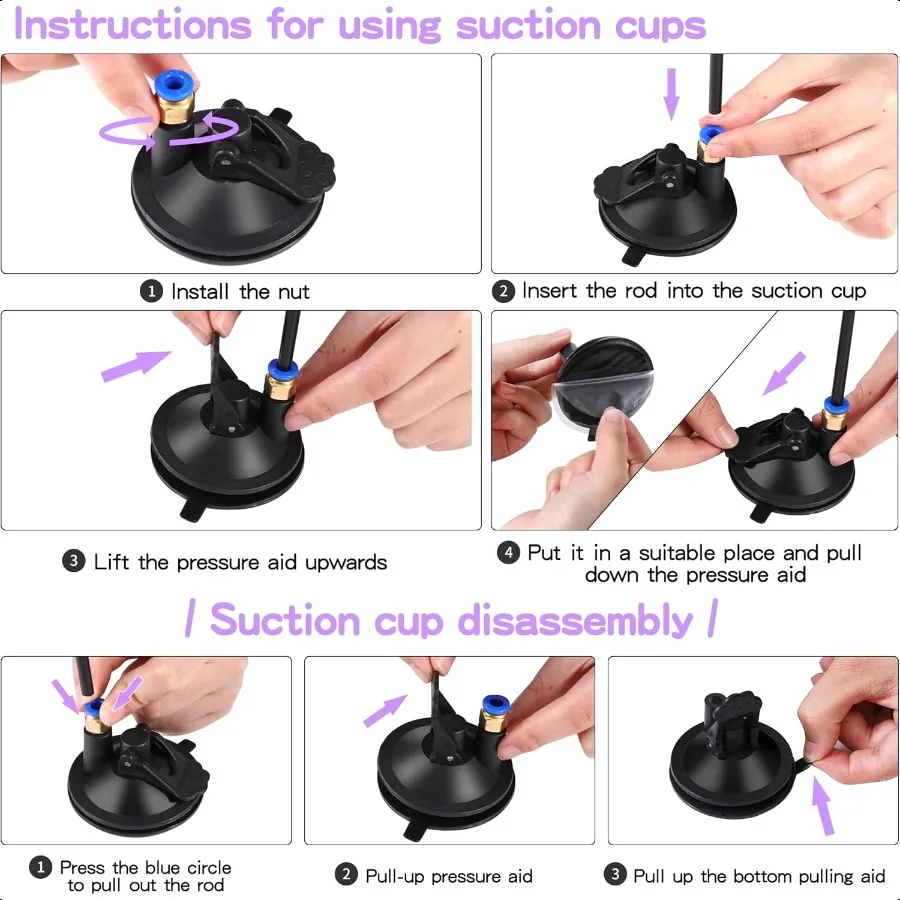 Instructions for using suction cups

1 Install the nut

2 Insert the rod into the suction cup

3 Lift the pressure aid upwards

4 Put it in a suitable place and pull down the pressure aid

/ Suction cup disassembly /

1 Press the blue circle to pull out the rod

2 Pull-up pressure aid

3 Pull up the bottom pulling aid