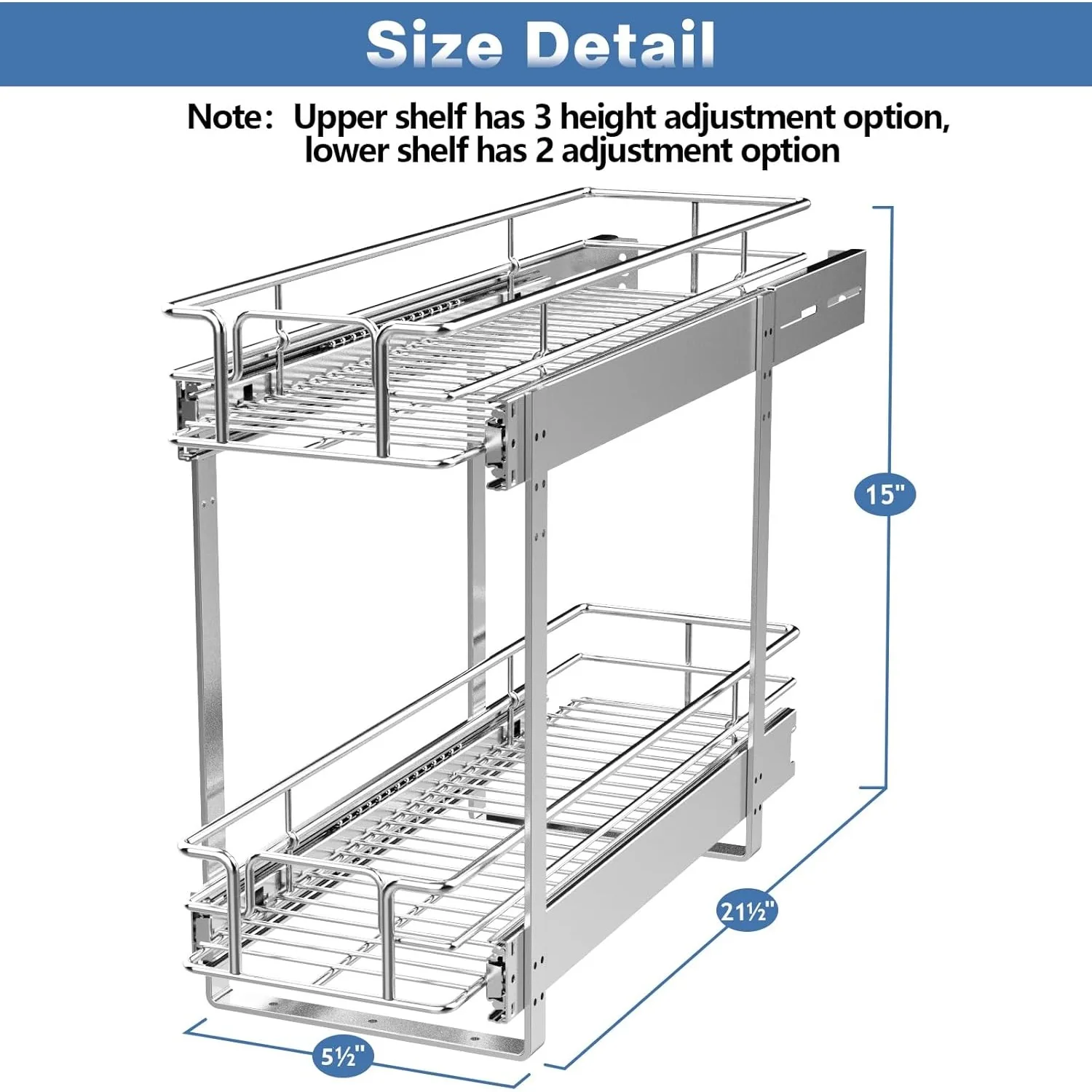 Size Detail

Note: Upper shelf has 3 height adjustment option, lower shelf has 2 adjustment option

15"

21½"

5½"