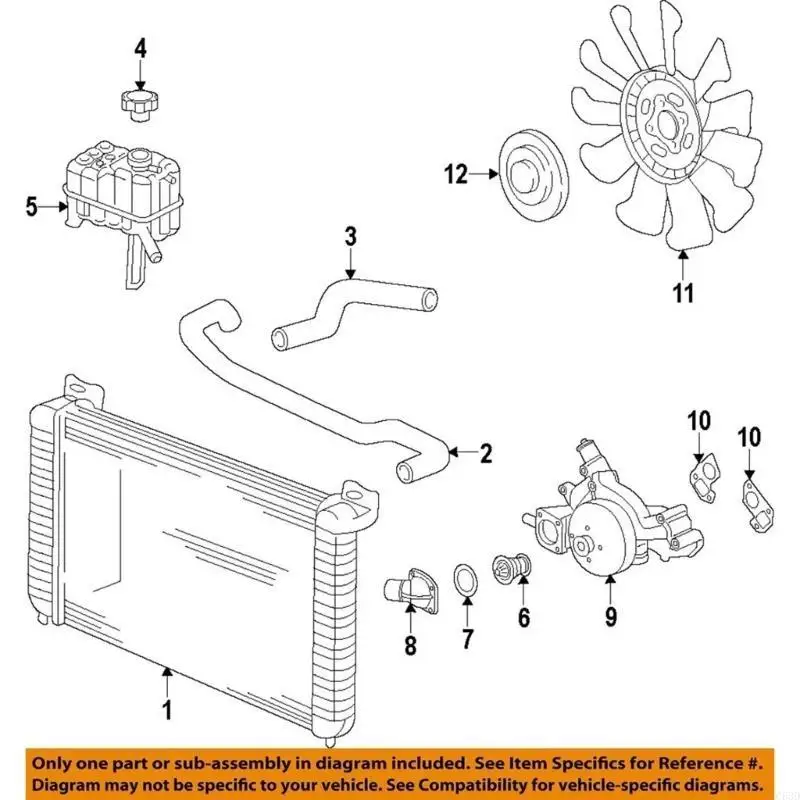 4

5

3

12

11

2

10

10

8

7

6

9

1

Only one part or sub-assembly in diagram included. See Item Specifics for Reference #. Diagram may not be specific to your vehicle. See Compatibility for vehicle-specific diagrams.