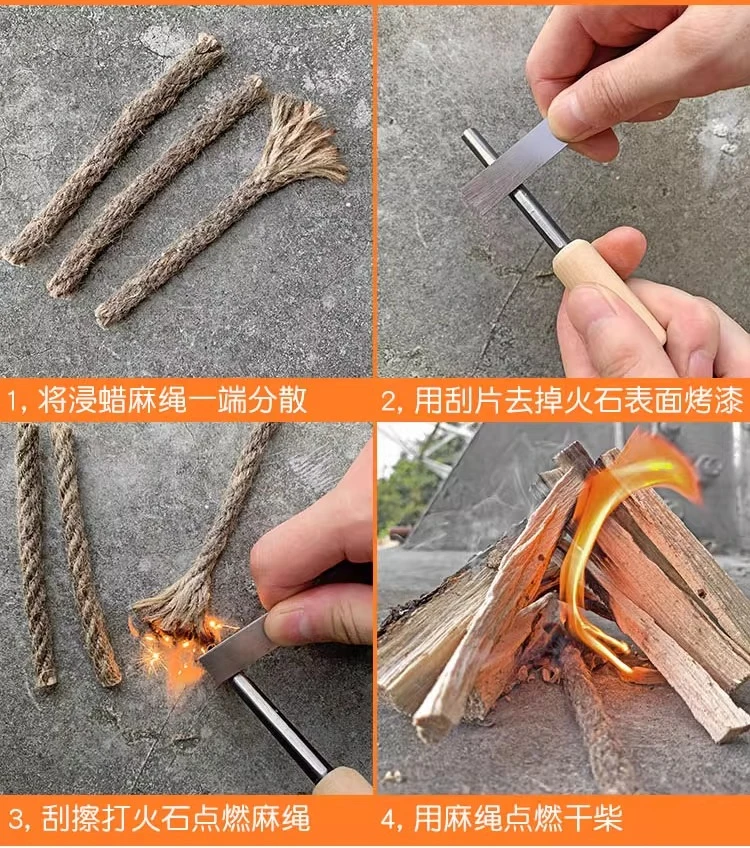 1, 将浸蜡麻绳一端分散

2, 用刮片去掉火石表面烤漆

3, 刮擦打火石点燃麻绳

4, 用麻绳点燃干柴