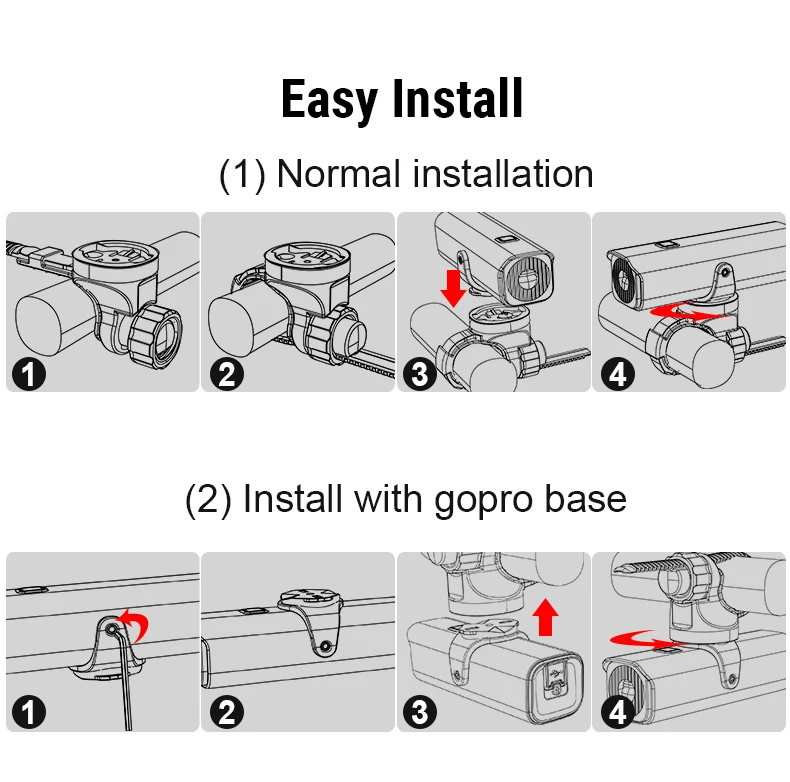 Easy Install

(1) Normal installation

1
2
3
4

(2) Install with gopro base

1
2
3
4