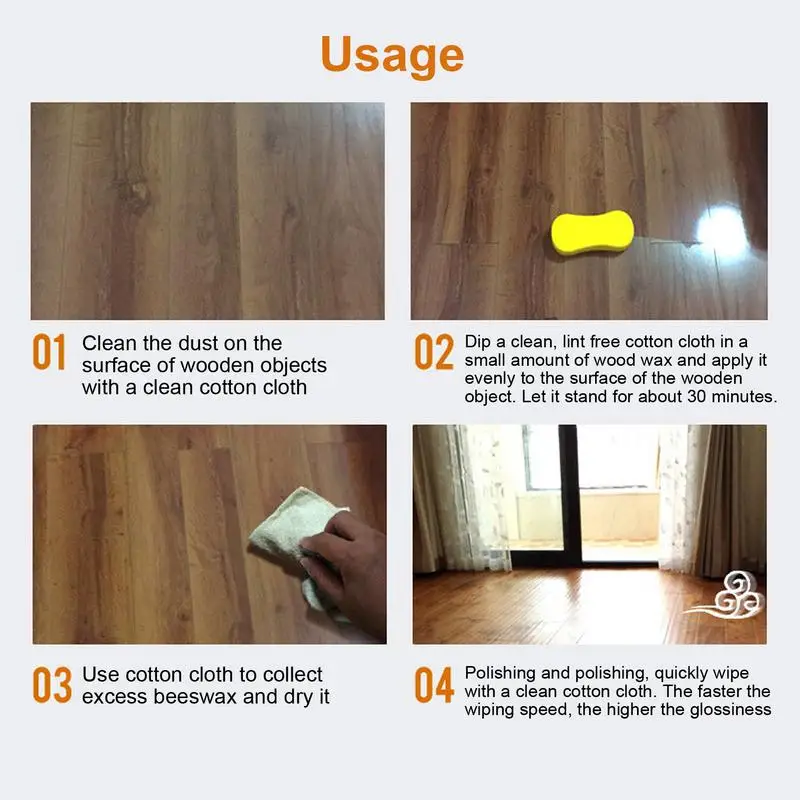 Usage

01 Clean the dust on the surface of wooden objects with a clean cotton cloth

02 Dip a clean, lint free cotton cloth in a small amount of wood wax and apply it evenly to the surface of the wooden object. Let it stand for about 30 minutes.

03 Use cotton cloth to collect excess beeswax and dry it

04 Polishing and polishing, quickly wipe with a clean cotton cloth. The faster the wiping speed, the higher the glossiness