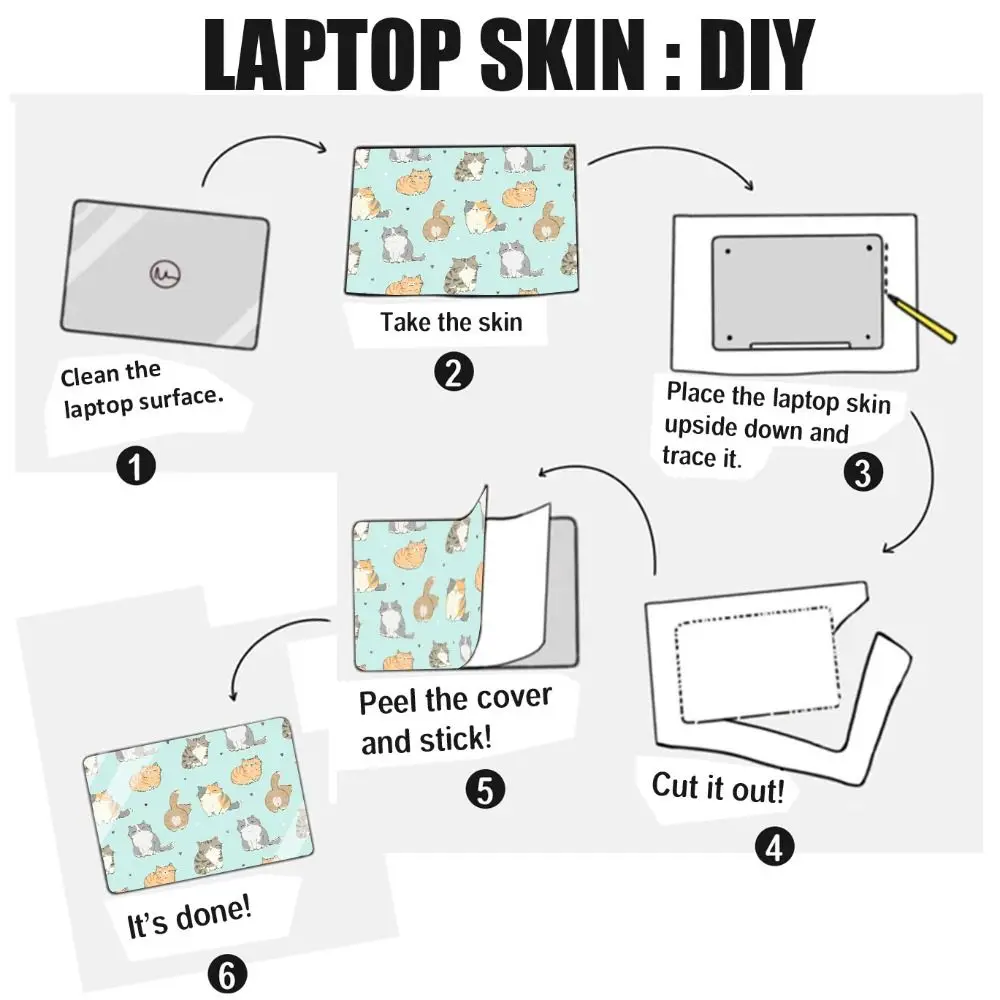 LAPTOP SKIN : DIY

Clean the laptop surface.

1

Take the skin

2

Place the laptop skin upside down and trace it.

3

Cut it out!

4

Peel the cover and stick!

5

It's done!

6