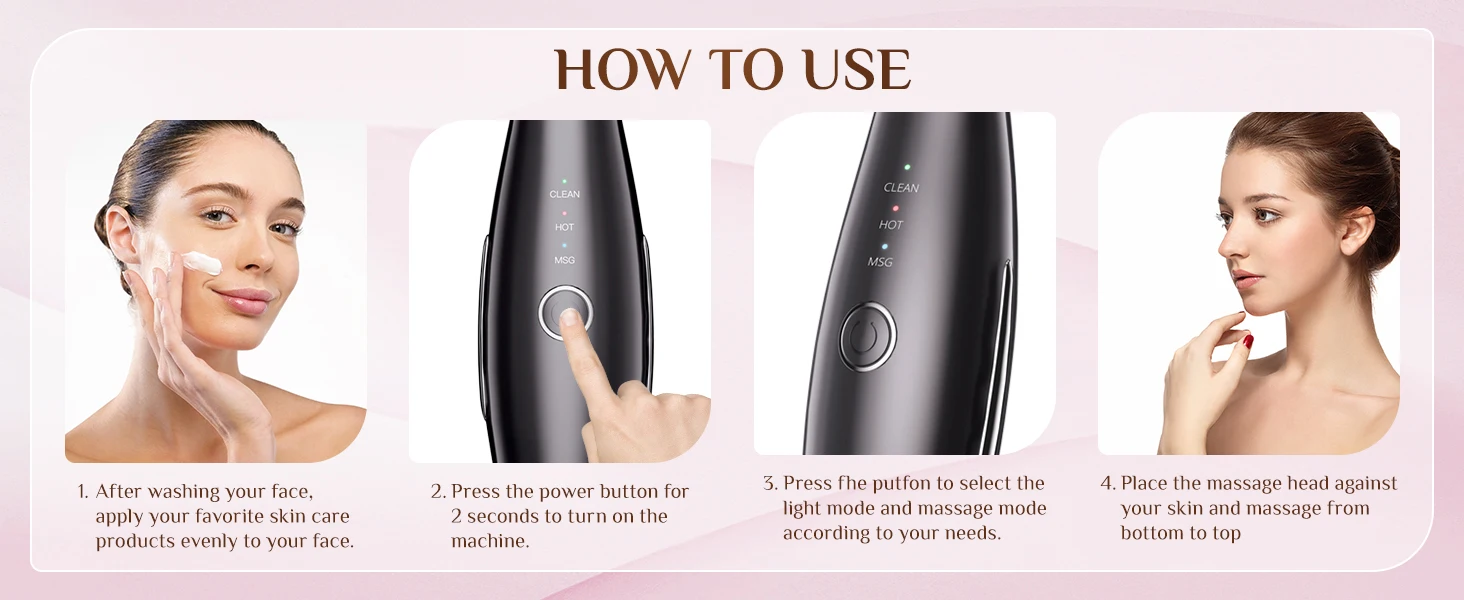 HOW TO USE

CLEAN
HOT
MSG

CLEAN
HOT
MSG

1. After washing your face, apply your favorite skin care products evenly to your face.

2. Press the power button for 2 seconds to turn on the machine.

3. Press fhe putfon to select the light mode and massage mode according to your needs.

4. Place the massage head against your skin and massage from bottom to top