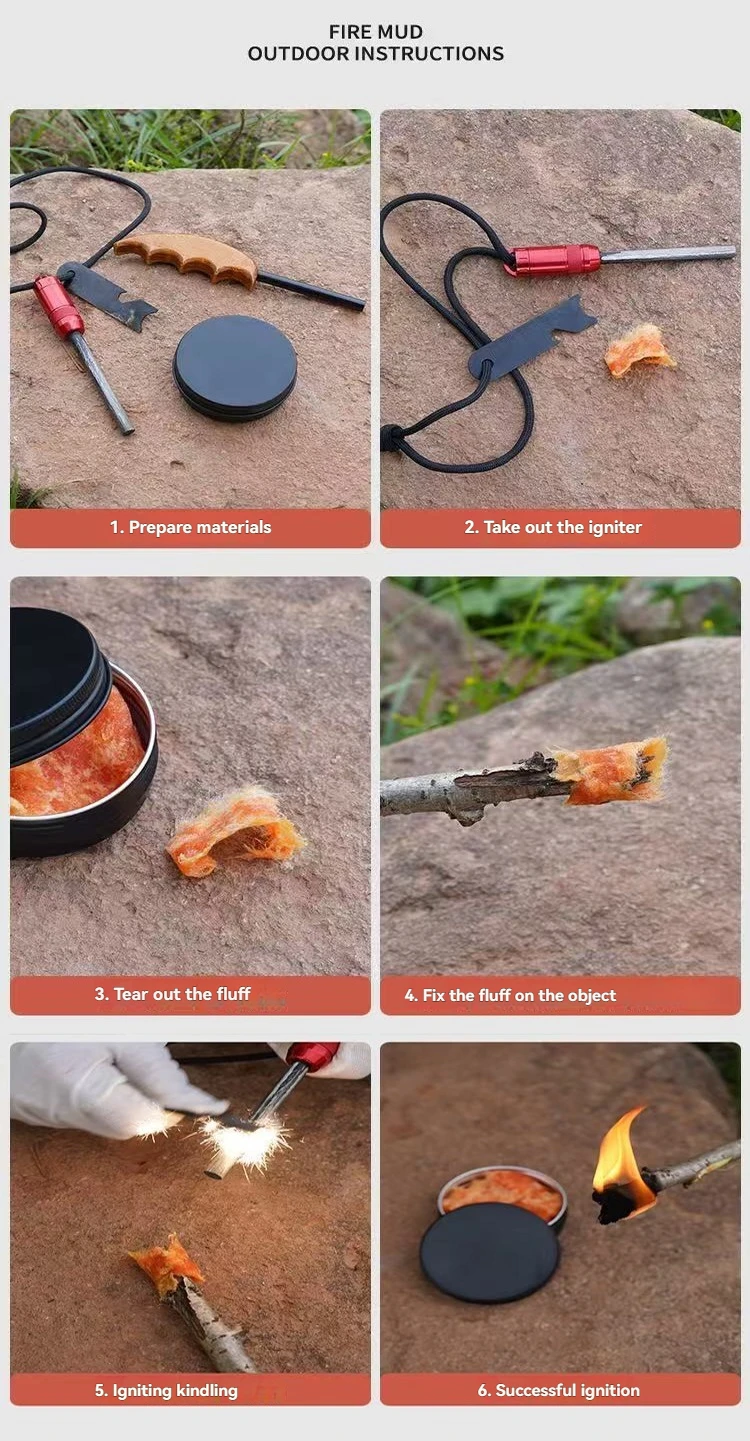 FIRE MUD
OUTDOOR INSTRUCTIONS

1. Prepare materials

2. Take out the igniter

3. Tear out the fluff

4. Fix the fluff on the object

5. Igniting kindling

6. Successful ignition