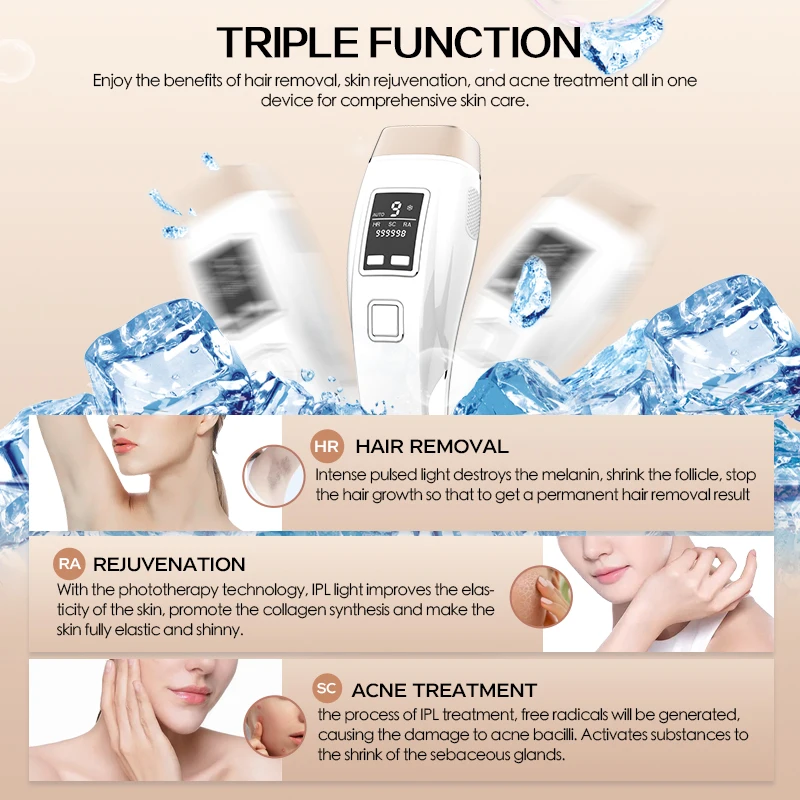 TRIPLE FUNCTION

Enjoy the benefits of hair removal, skin rejuvenation, and acne treatment all in one device for comprehensive skin care.

AUTO 9
HR SC RA
999998

HR HAIR REMOVAL

Intense pulsed light destroys the melanin, shrink the follicle, stop the hair growth so that to get a permanent hair removal result

RA REJUVENATION

With the phototherapy technology, IPL light improves the elasticity of the skin, promote the collagen synthesis and make the skin fully elastic and shinny.

SC ACNE TREATMENT

the process of IPL treatment, free radicals will be generated, causing the damage to acne bacilli. Activates substances to the shrink of the sebaceous glands.