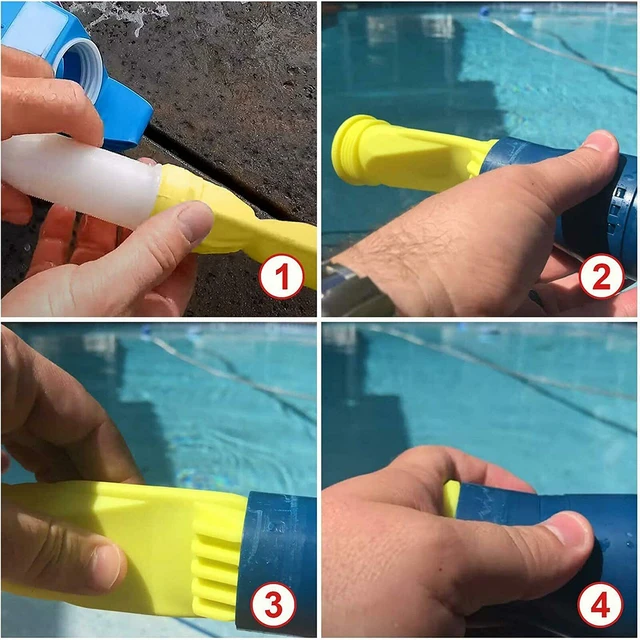 1

2

3

4