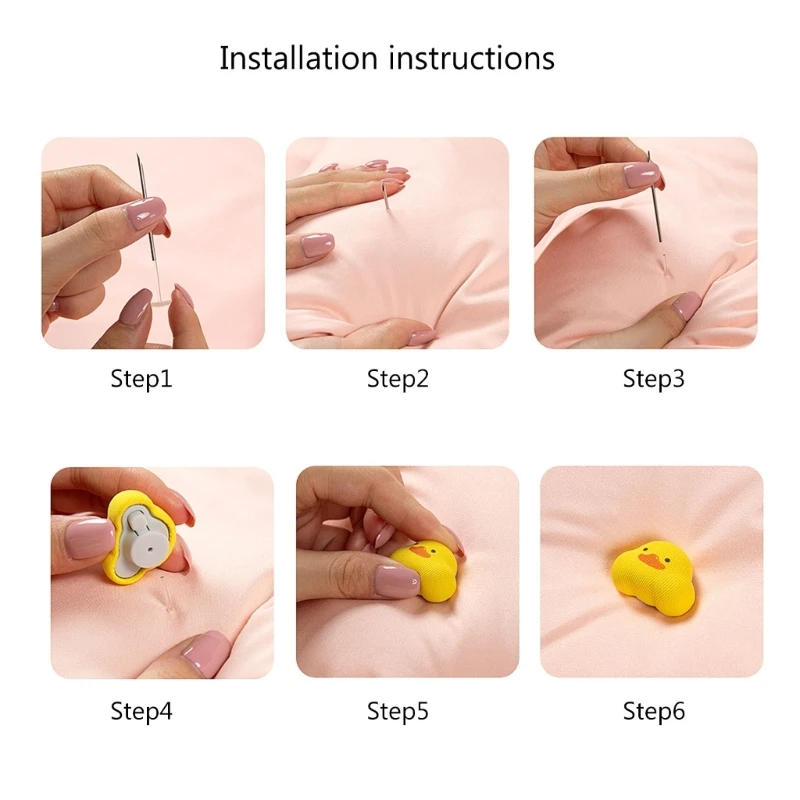 Installation instructions

Step1

Step2

Step3

Step4

Step5

Step6