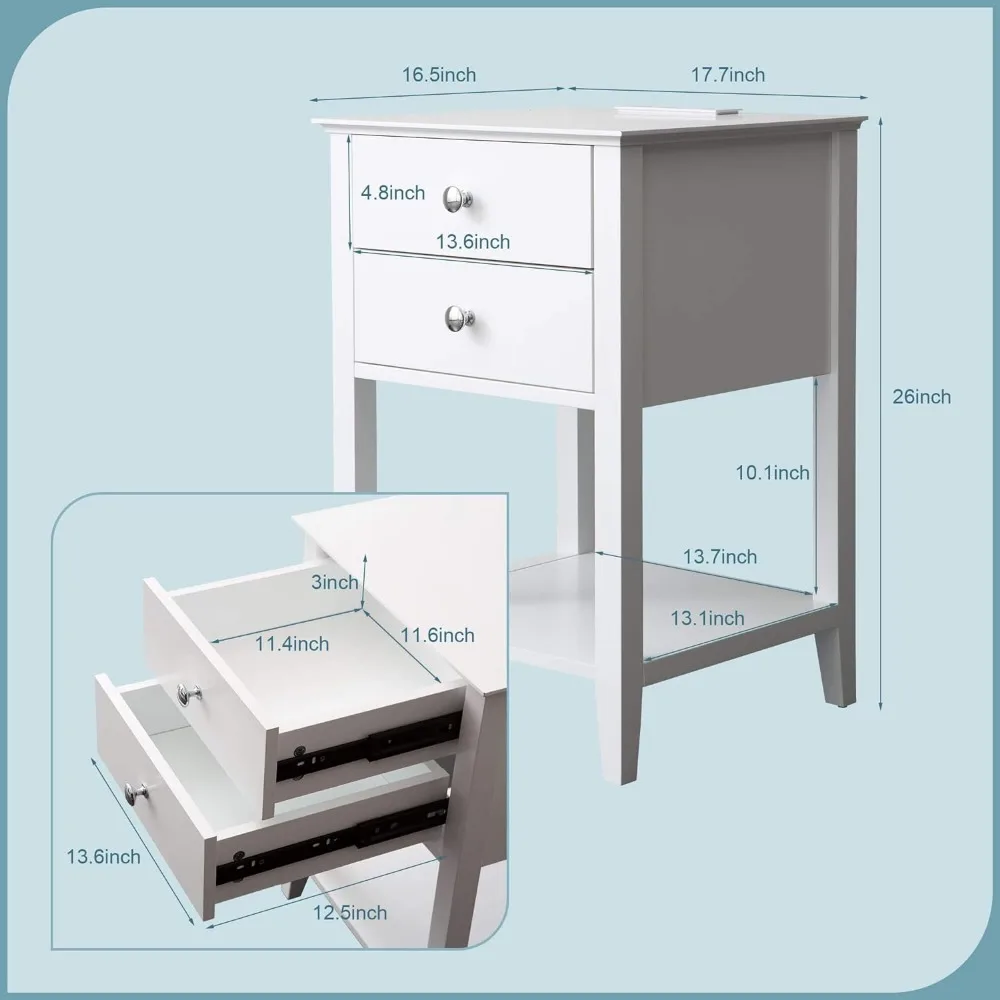 16.5inch
17.7inch
4.8inch
13.6inch
26inch
10.1inch
13.7inch
13.1inch
3inch
11.4inch
11.6inch
13.6inch
12.5inch