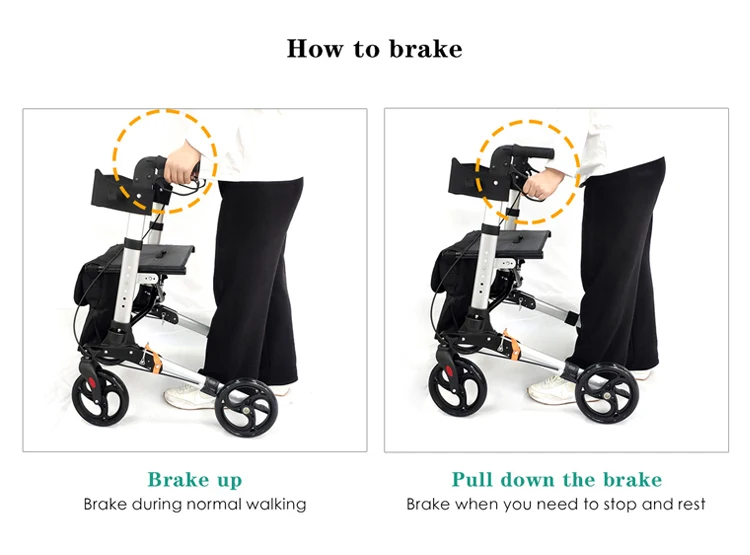 How to brake

Brake up
Brake during normal walking

Pull down the brake
Brake when you need to stop and rest