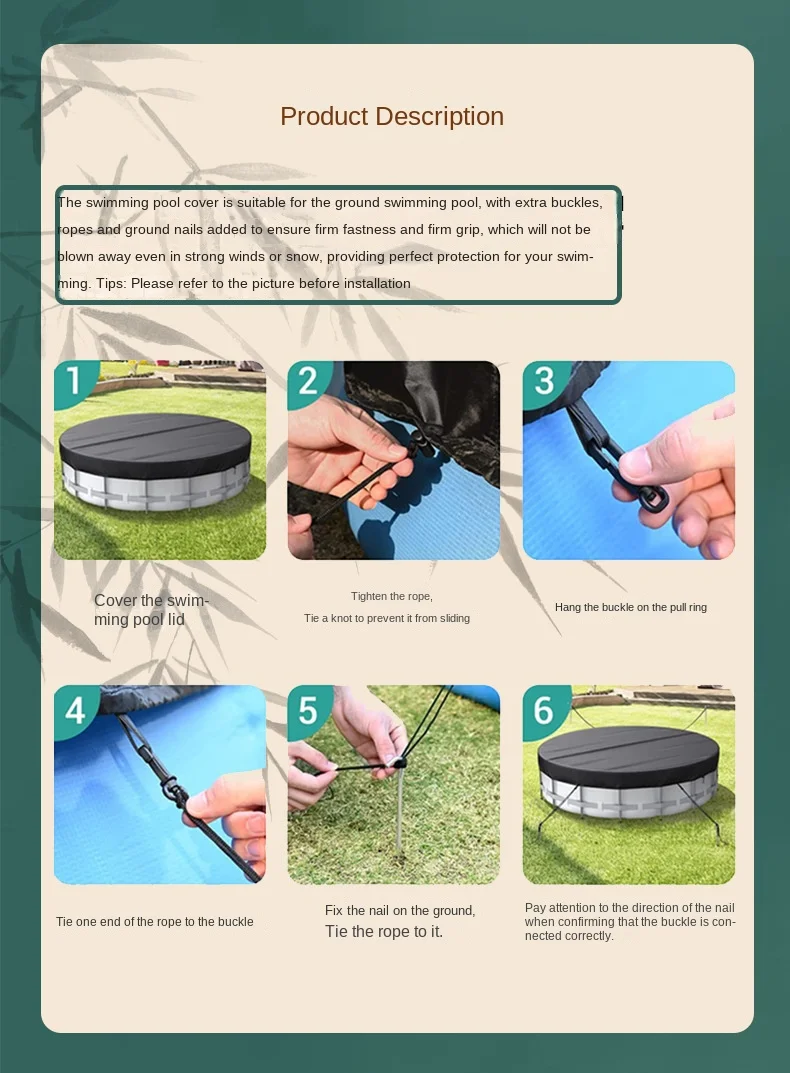 Product Description

The swimming pool cover is suitable for the ground swimming pool, with extra buckles, ropes and ground nails added to ensure firm fastness and firm grip, which will not be blown away even in strong winds or snow, providing perfect protection for your swimming. Tips: Please refer to the picture before installation

1

Cover the swimming pool lid

2

Tighten the rope,
Tie a knot to prevent it from sliding

3

Hang the buckle on the pull ring

4

Tie one end of the rope to the buckle

5

Fix the nail on the ground,
Tie the rope to it.

6

Pay attention to the direction of the nail when confirming that the buckle is connected correctly.