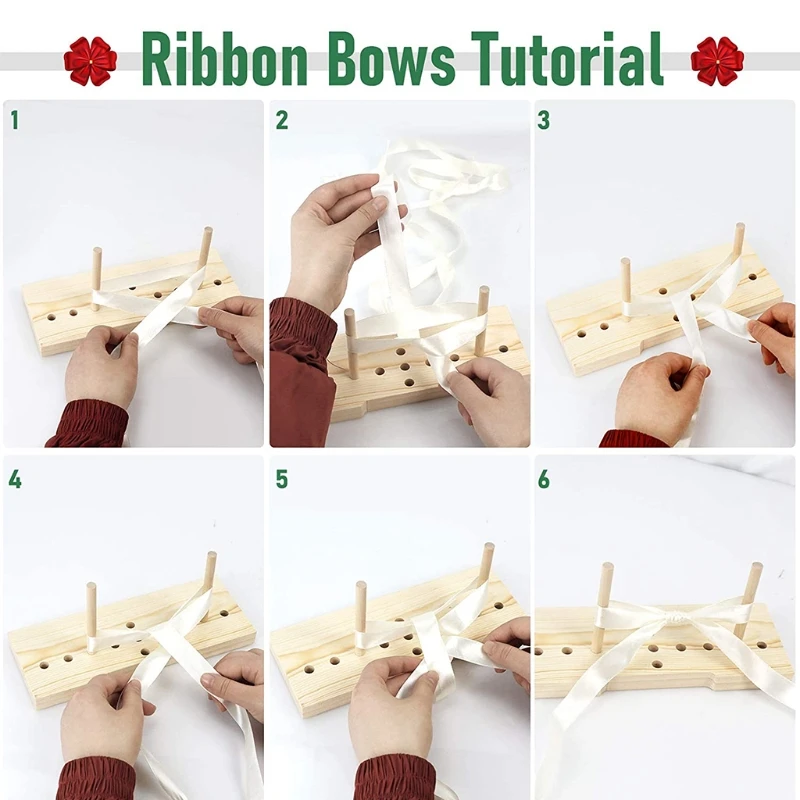 Ribbon Bows Tutorial

1

2

3

4

5

6