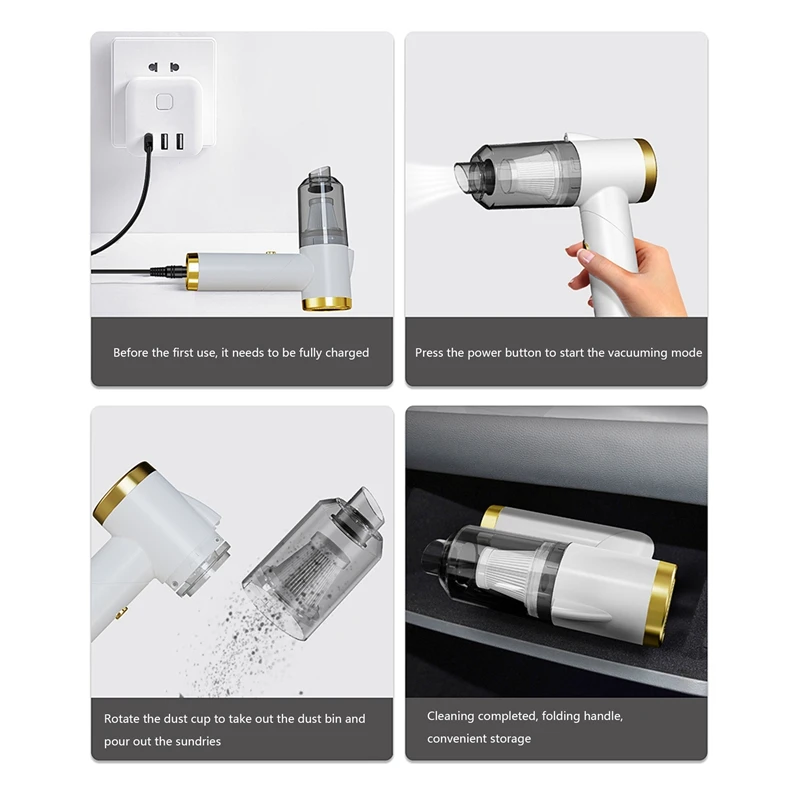 Before the first use, it needs to be fully charged

Press the power button to start the vacuuming mode

Rotate the dust cup to take out the dust bin and pour out the sundries

Cleaning completed, folding handle, convenient storage