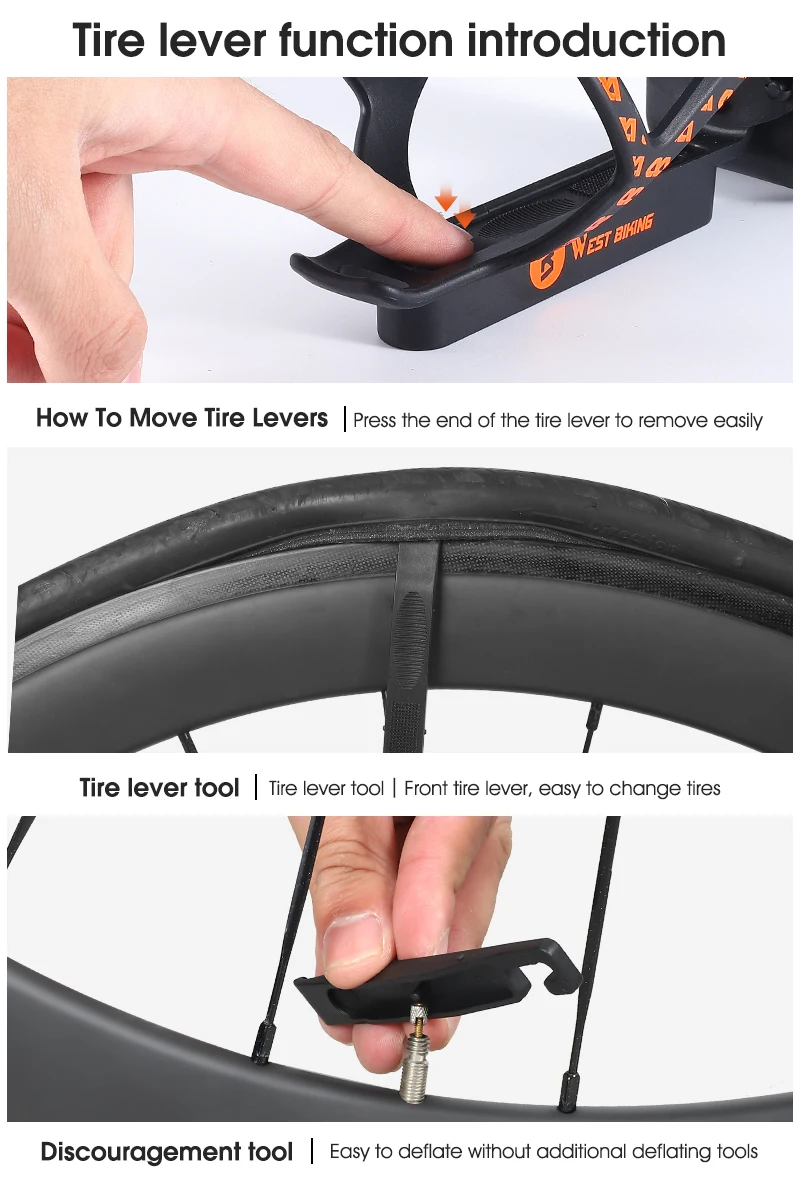 Tire lever function introduction

WEST BIKING

How To Move Tire Levers | Press the end of the tire lever to remove easily

Tire lever tool | Tire lever tool | Front tire lever, easy to change tires

Discouragement tool | Easy to deflate without additional deflating tools