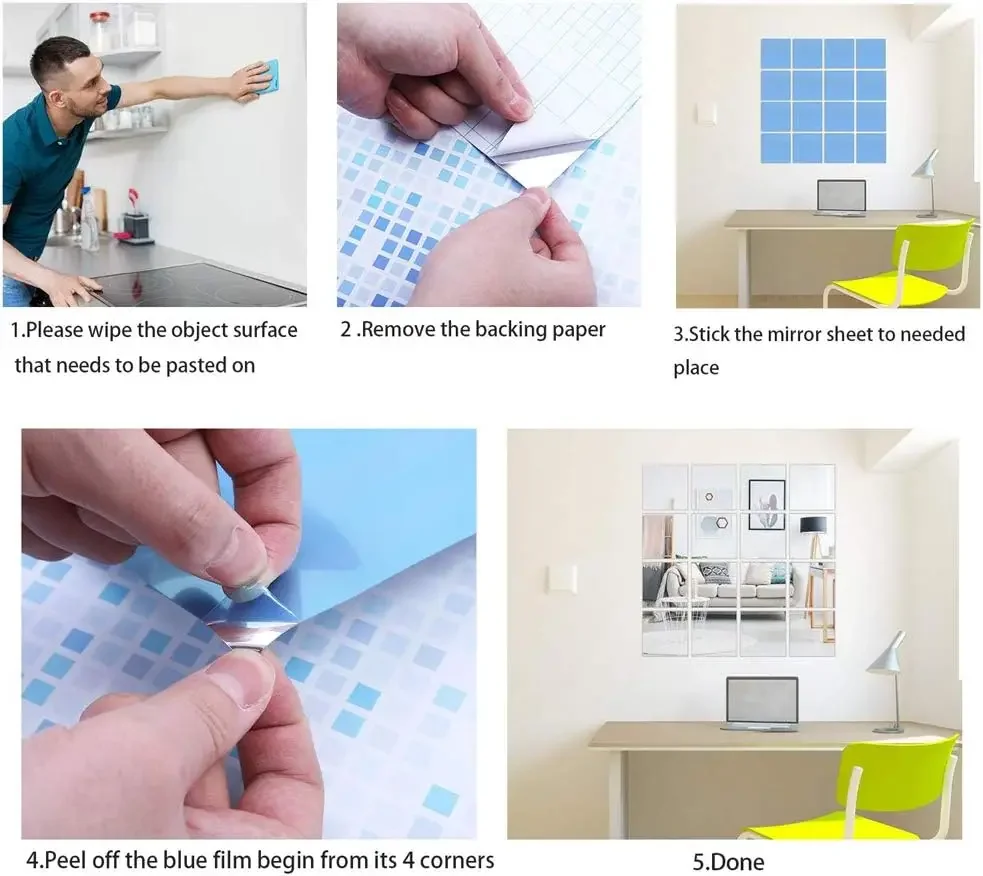 1.Please wipe the object surface that needs to be pasted on

2 .Remove the backing paper

3.Stick the mirror sheet to needed place

4.Peel off the blue film begin from its 4 corners

5.Done