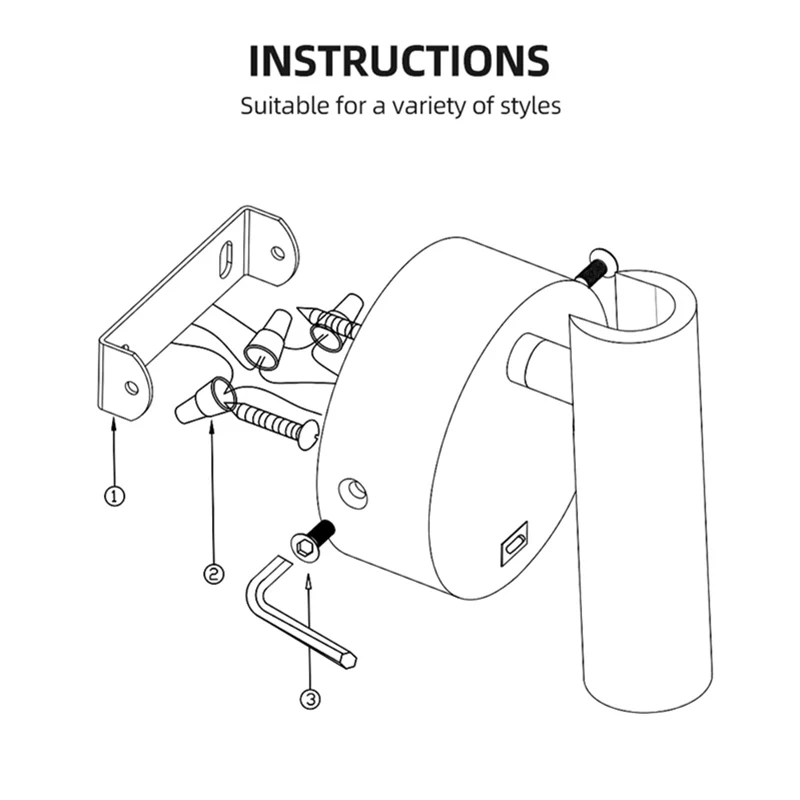 INSTRUCTIONS

Suitable for a variety of styles

①

②

③